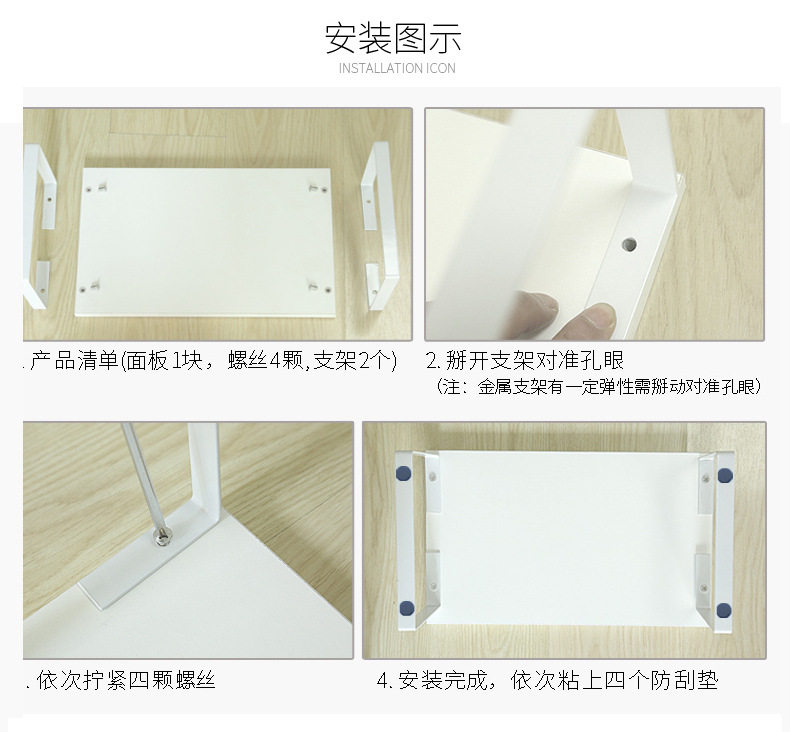 安装图示
INSTALLATION ICON

. 产品清单(面板1块，螺丝4颗,支架2个)

2. 掰开支架对准孔眼
（注：金属支架有一定弹性需掰动对准孔眼）

. 依次拧紧四颗螺丝

4. 安装完成，依次粘上四个防刮垫