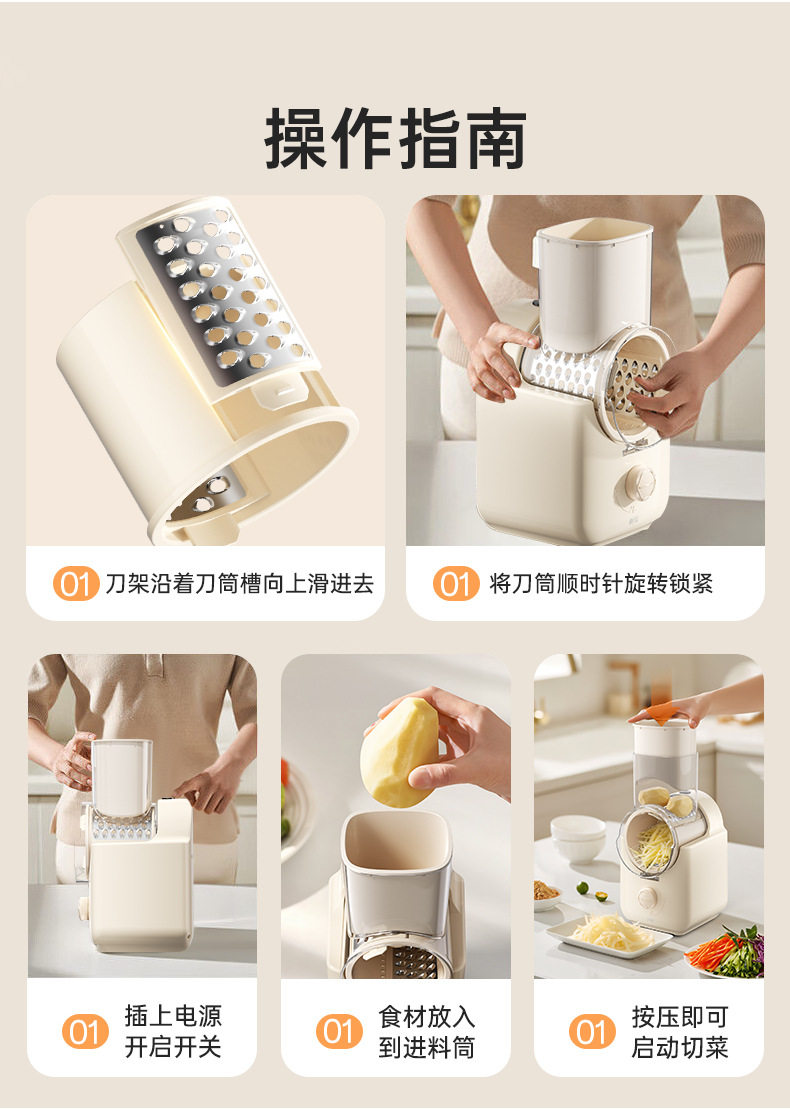 操作指南

01 刀架沿着刀筒槽向上滑进去

01 将刀筒顺时针旋转锁紧

01 插上电源
开启开关

01 食材放入
到进料筒

01 按压即可
启动切菜