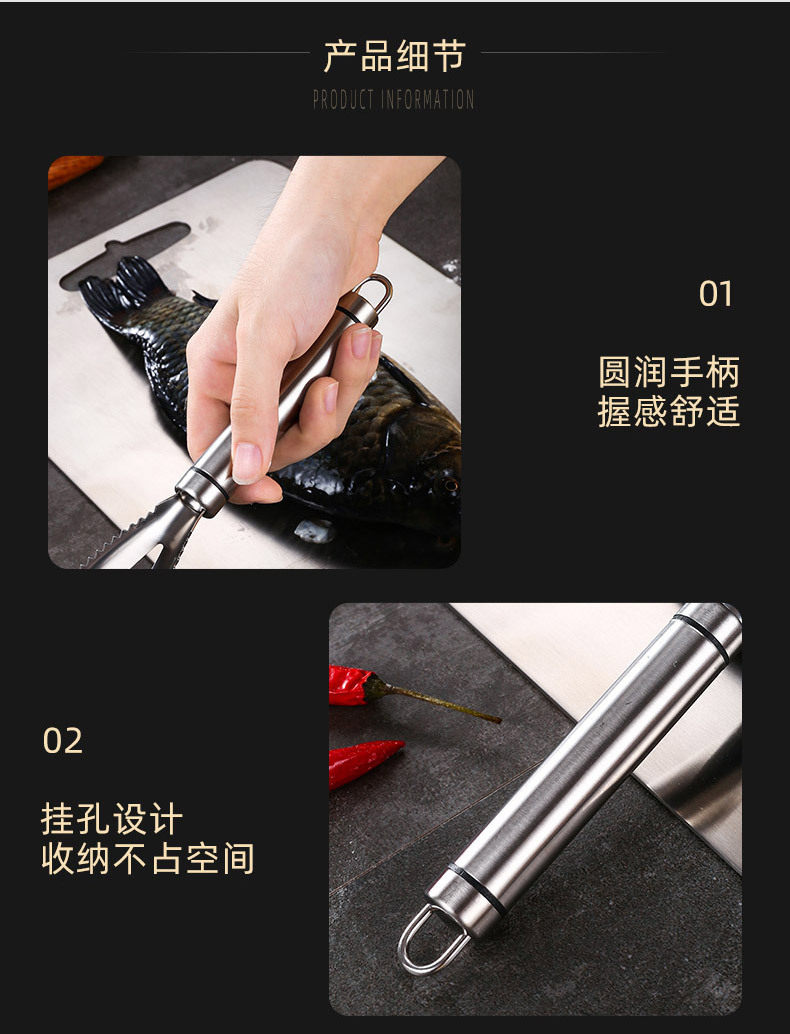 产品细节
PRODUCT INFORMATION

01

圆润手柄
握感舒适

02

挂孔设计
收纳不占空间