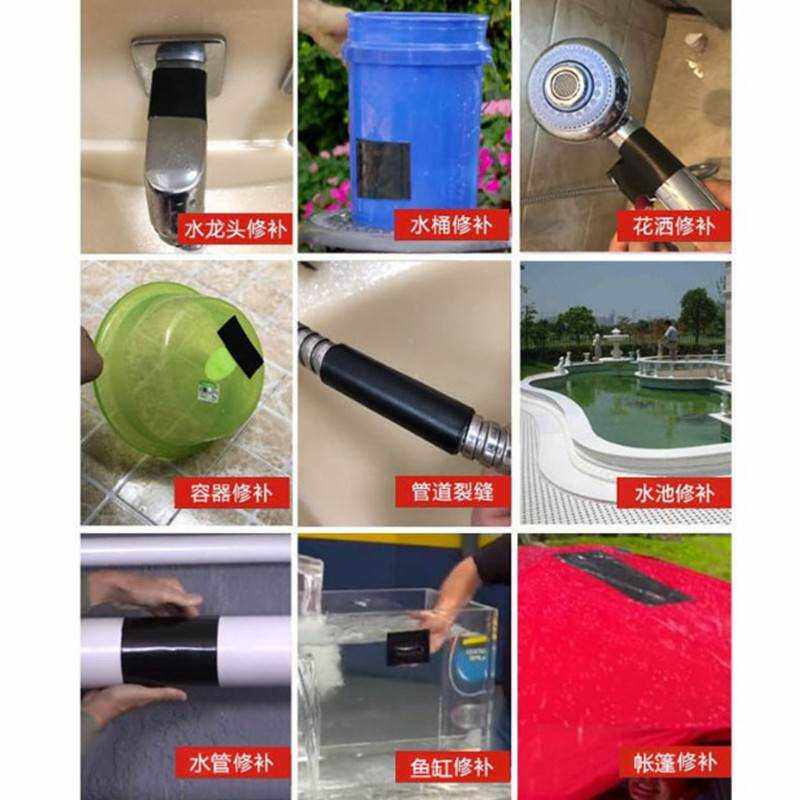 水龙头修补

水桶修补

花洒修补

容器修补

管道裂缝

水池修补

水管修补

鱼缸修补

帐篷修补