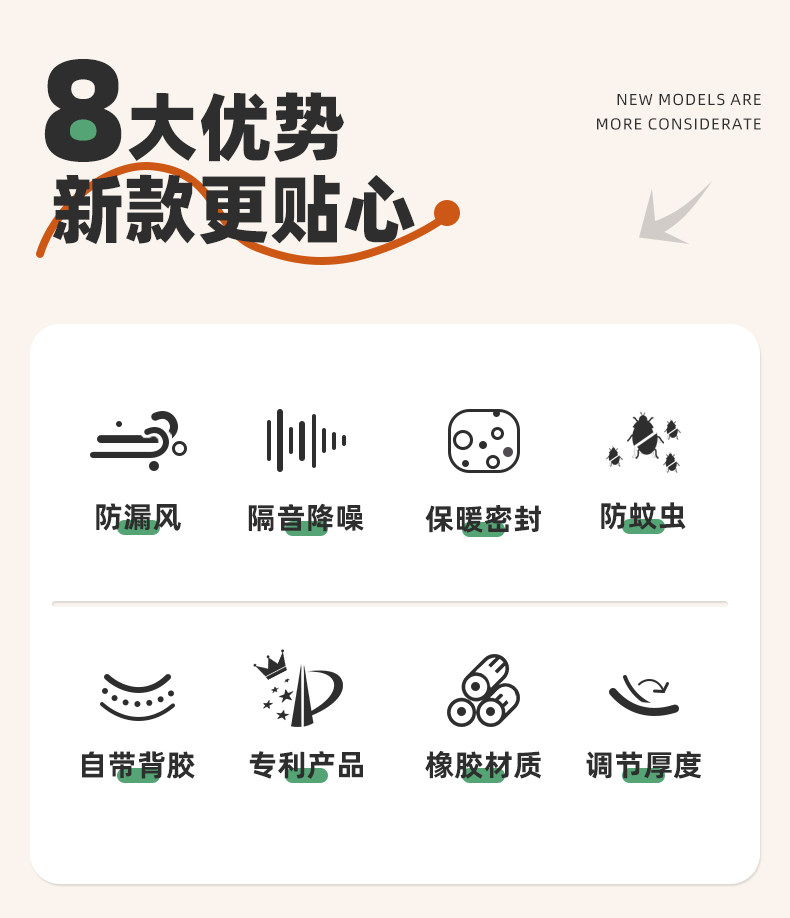 8大优势
新款更贴心

NEW MODELS ARE
MORE CONSIDERATE

防漏风
隔音降噪
保暖密封
防蚊虫

自带背胶
专利产品
橡胶材质
调节厚度