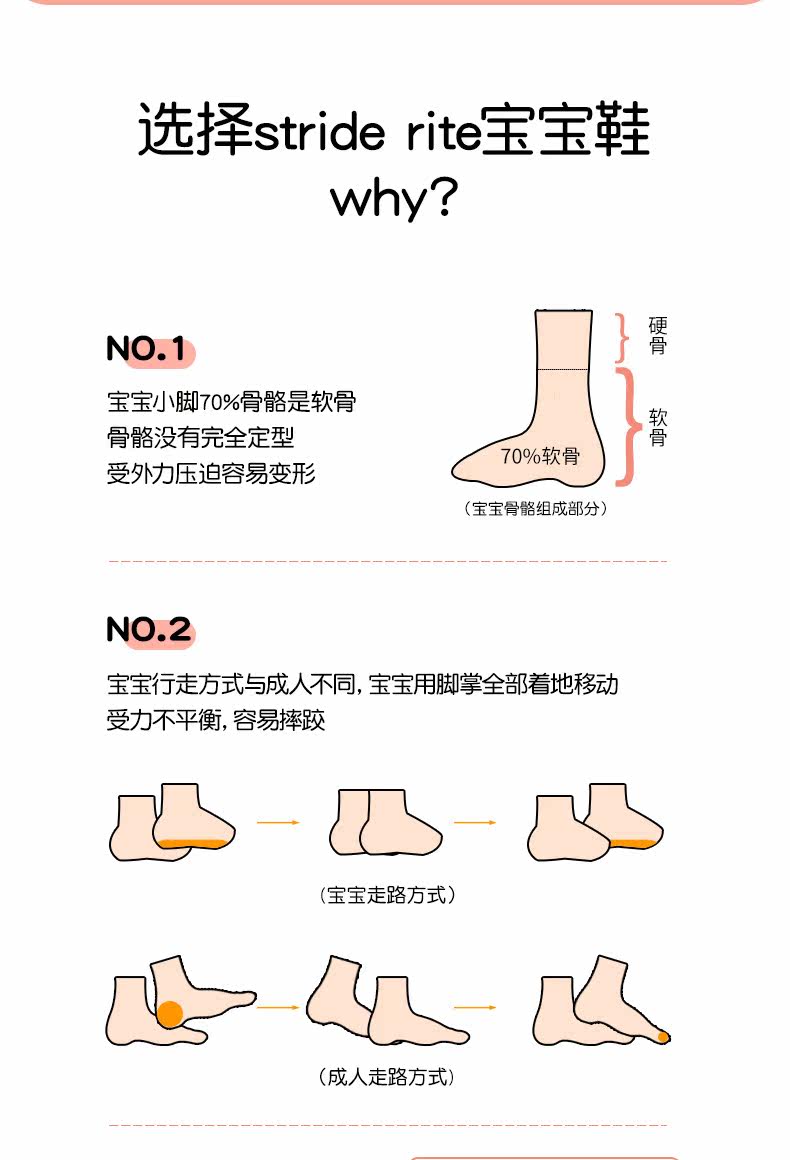 选择stride rite宝宝鞋
why?

NO.1

宝宝小脚70%骨骼是软骨
骨骼没有完全定型
受外力压迫容易变形

硬骨
软骨
70%软骨
（宝宝骨骼组成部分）

NO.2

宝宝行走方式与成人不同，宝宝用脚掌全部着地移动
受力不平衡，容易摔跤

（宝宝走路方式）

（成人走路方式）