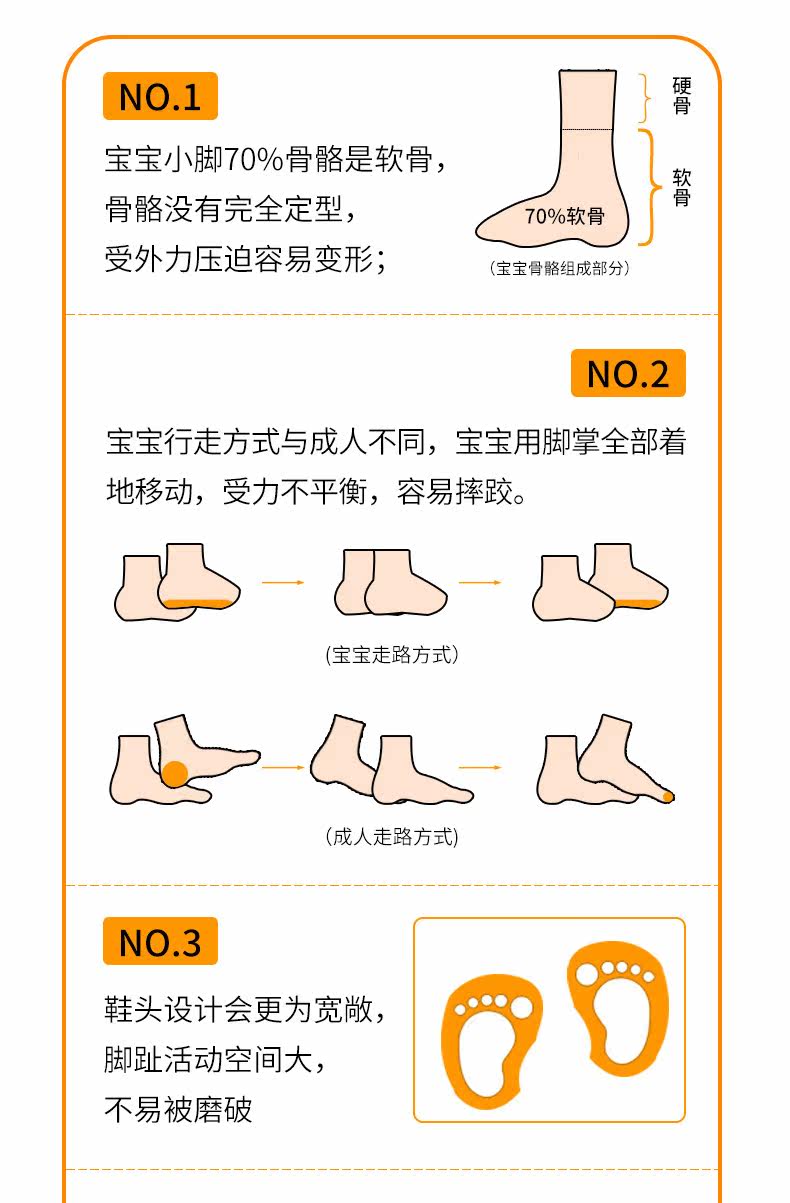 NO.1

宝宝小脚70%骨骼是软骨，
骨骼没有完全定型，
受外力压迫容易变形；

硬骨
软骨
70%软骨
(宝宝骨骼组成部分)

NO.2

宝宝行走方式与成人不同，宝宝用脚掌全部着地移动，受力不平衡，容易摔跤。

(宝宝走路方式)

(成人走路方式)

NO.3

鞋头设计会更为宽敞，
脚趾活动空间大，
不易被磨破