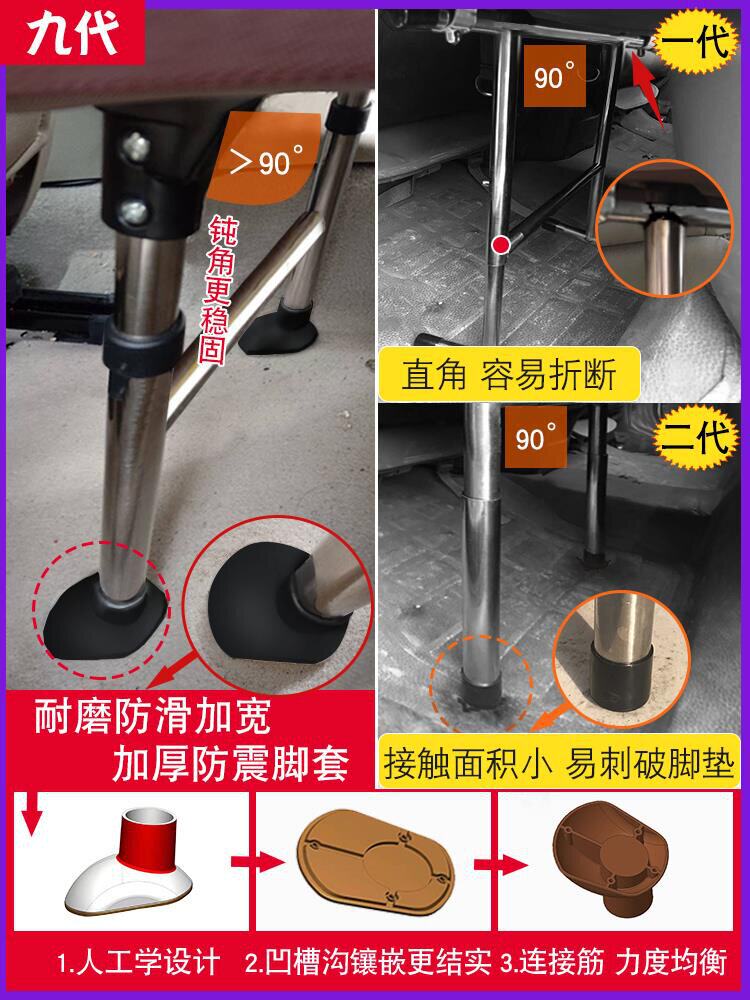 九代

>90°

钝角更稳固

耐磨防滑加宽
加厚防震脚套

一代

90°

直角 容易折断

二代

90°

接触面积小 易刺破脚垫

1.人工学设计 2.凹槽沟镶嵌更结实 3.连接筋 力度均衡