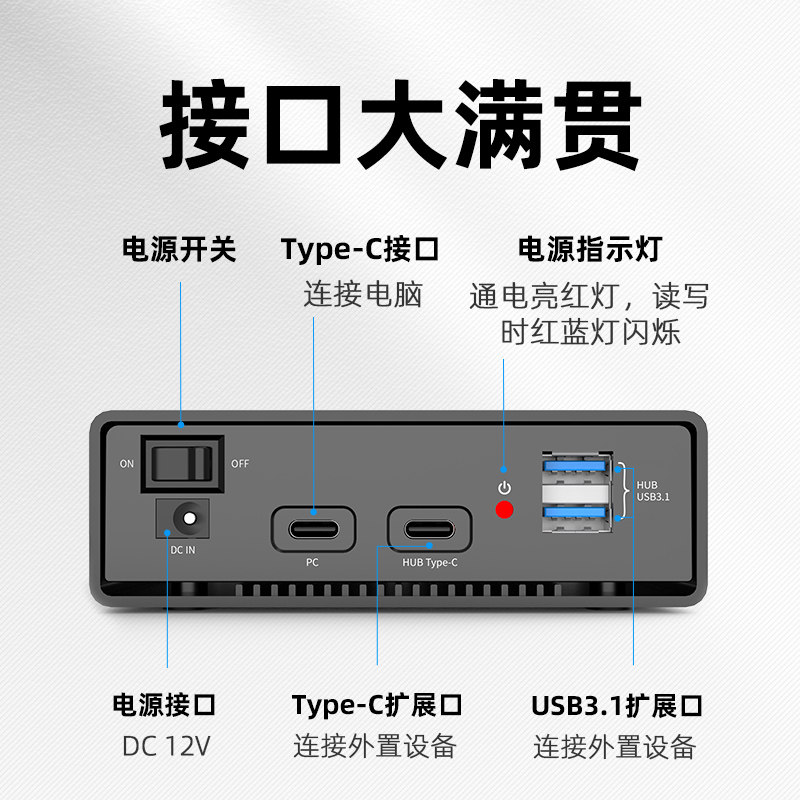 接口大满贯

电源开关

Type-C接口
连接电脑

电源指示灯
通电亮红灯，读写时红蓝灯闪烁

ON OFF

DC IN

PC

HUB Type-C

HUB USB3.1

电源接口
DC 12V

Type-C扩展口
连接外置设备

USB3.1扩展口
连接外置设备