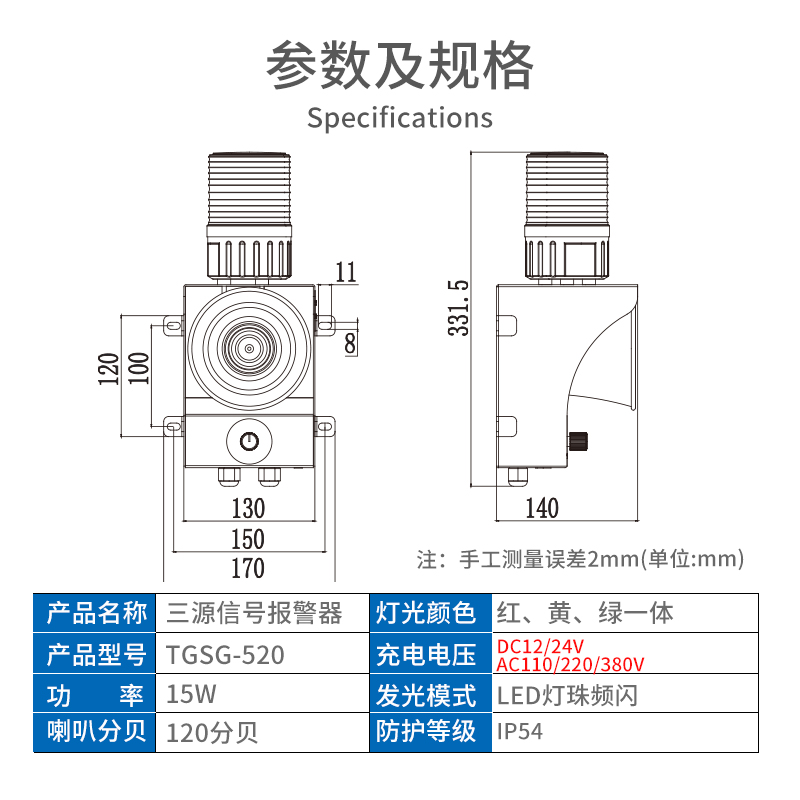 参数及规格
Specifications

11
8
120
100
130
150
170
331.5
140

注：手工测量误差2mm(单位:mm)

| 产品名称 | 三源信号报警器 | 灯光颜色 | 红、黄、绿一体 |
|---|---|---|---|
| 产品型号 | TGSG-520 | 充电电压 | DC12/24V AC110/220/380V |
| 功　　率 | 15W | 发光模式 | LED灯珠频闪 |
| 喇叭分贝 | 120分贝 | 防护等级 | IP54 |