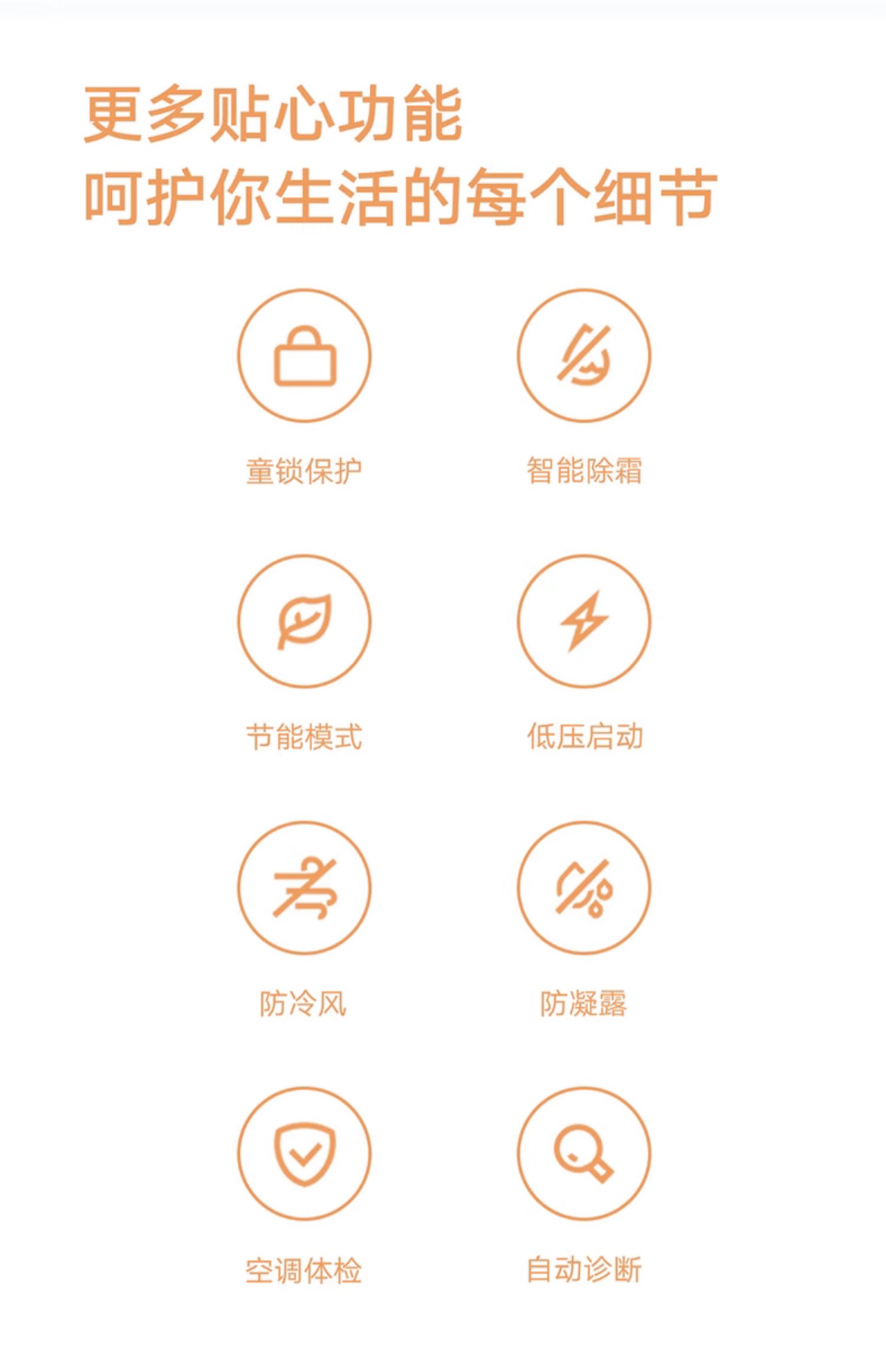 更多贴心功能
呵护你生活的每个细节

童锁保护

智能除霜

节能模式

低压启动

防冷风

防凝露

空调体检

自动诊断