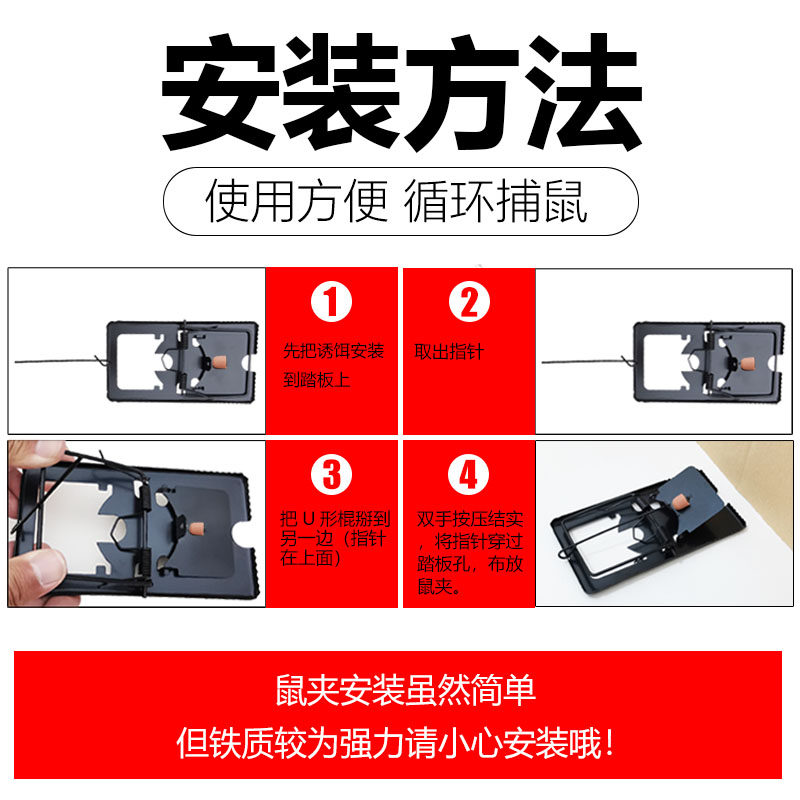 安装方法

使用方便 循环捕鼠

1
先把诱饵安装到踏板上

2
取出指针

3
把 U 形棍掰到另一边（指针在上面）

4
双手按压结实，将指针穿过踏板孔，布放鼠夹。

鼠夹安装虽然简单
但铁质较为强力请小心安装哦！