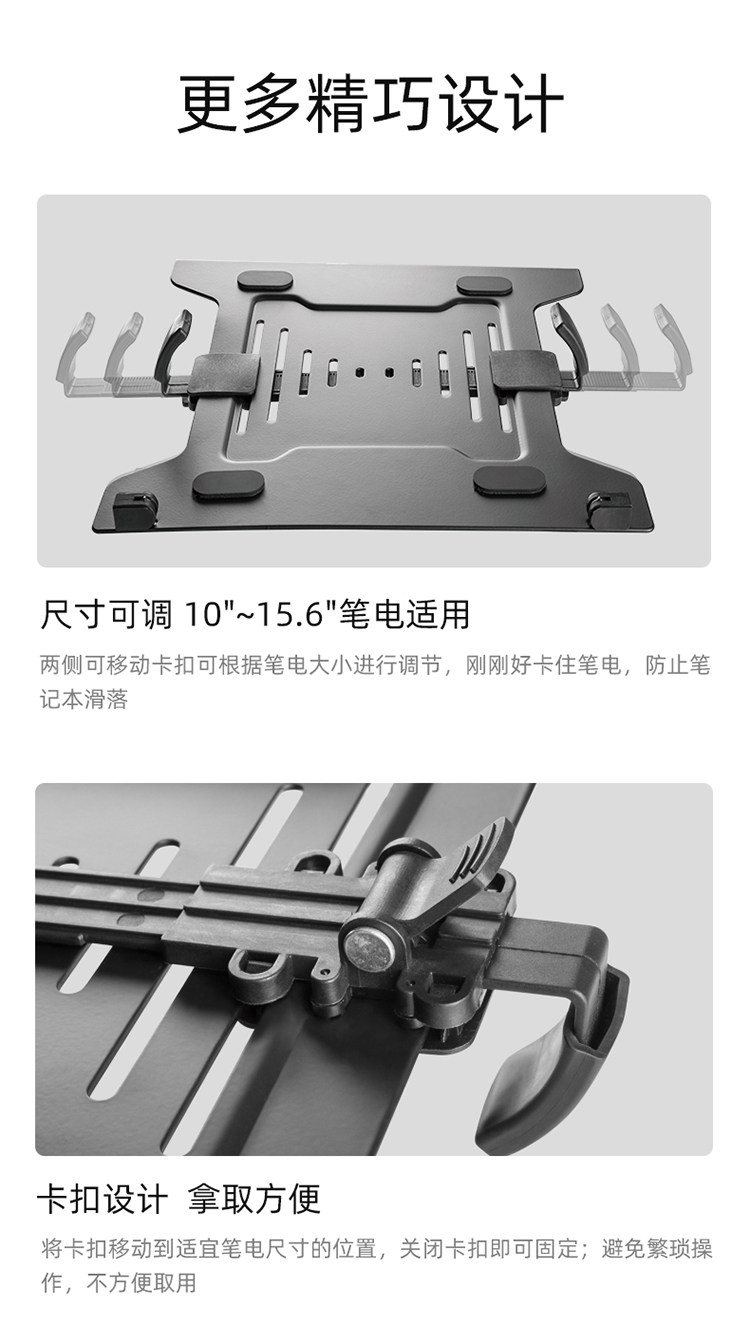 更多精巧设计

尺寸可调 10"~15.6"笔电适用

两侧可移动卡扣可根据笔电大小进行调节，刚刚好卡住笔电，防止笔记本滑落

卡扣设计 拿取方便

将卡扣移动到适宜笔电尺寸的位置，关闭卡扣即可固定；避免繁琐操作，不方便取用