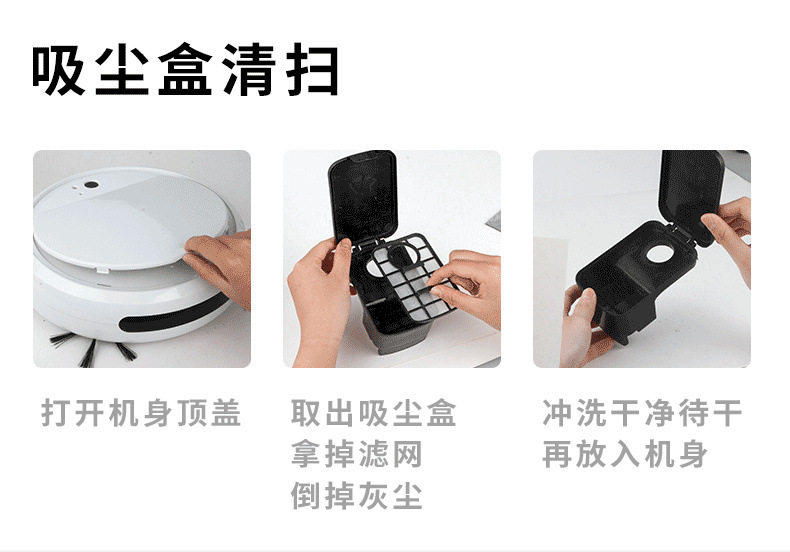 吸尘盒清扫

打开机身顶盖

取出吸尘盒
拿掉滤网
倒掉灰尘

冲洗干净待干
再放入机身