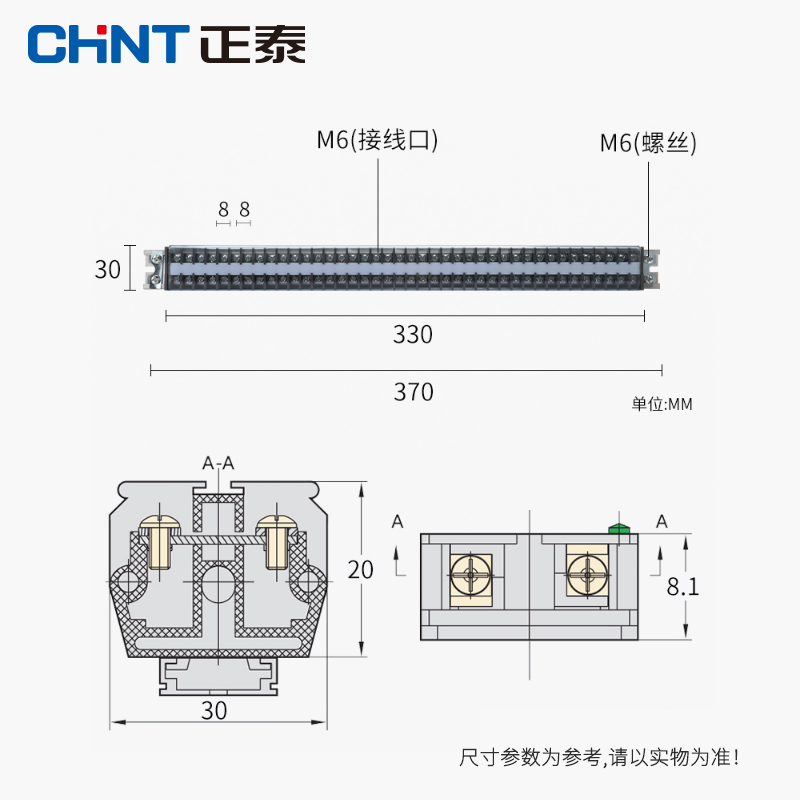 CHNT 正泰

M6(接线口)

M6(螺丝)

8 8

30

330

370

单位:MM

A-A

20

30

A

A

8.1

尺寸参数为参考,请以实物为准!