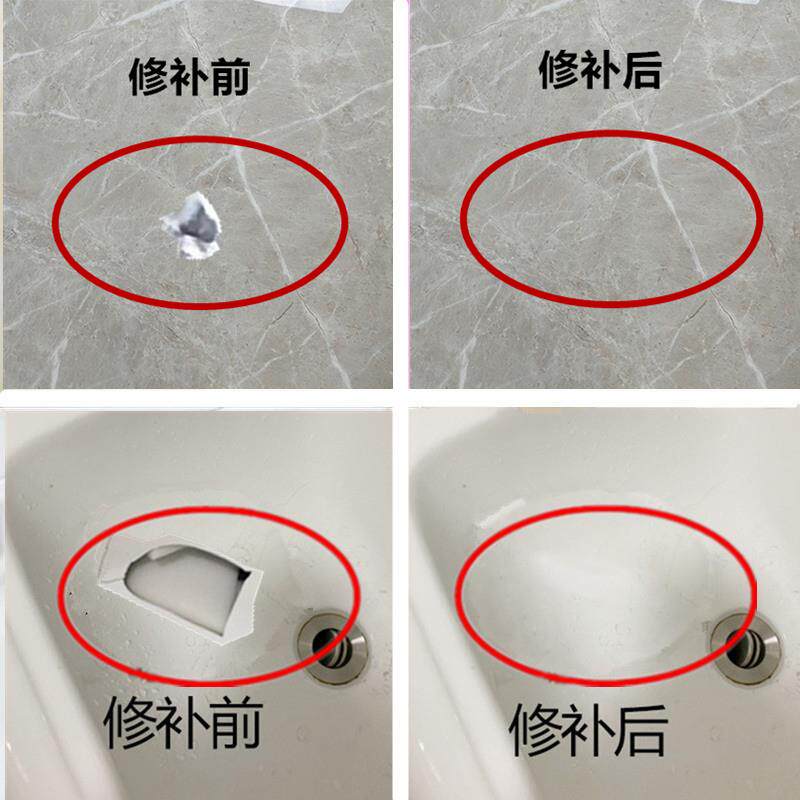 修补前

修补后

修补前

修补后