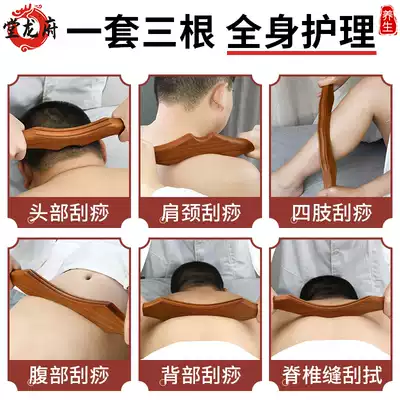 堂龙府 一套三根 全身护理 养生

头部刮痧

肩颈刮痧

四肢刮痧

腹部刮痧

背部刮痧

脊椎缝刮拭