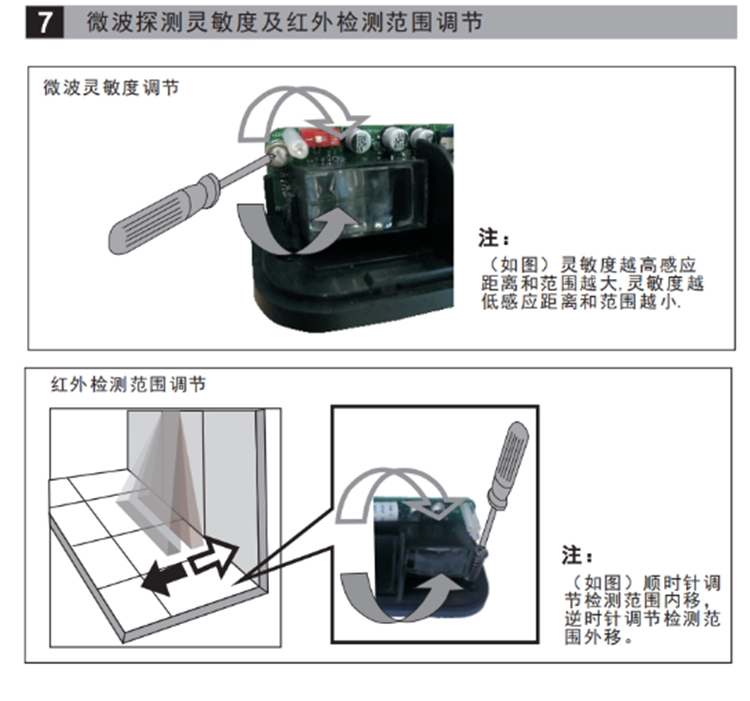 7 微波探测灵敏度及红外检测范围调节

微波灵敏度调节

注：
（如图）灵敏度越高感应距离和范围越大,灵敏度越低感应距离和范围越小.

红外检测范围调节

注：
（如图）顺时针调节检测范围内移，逆时针调节检测范围外移。