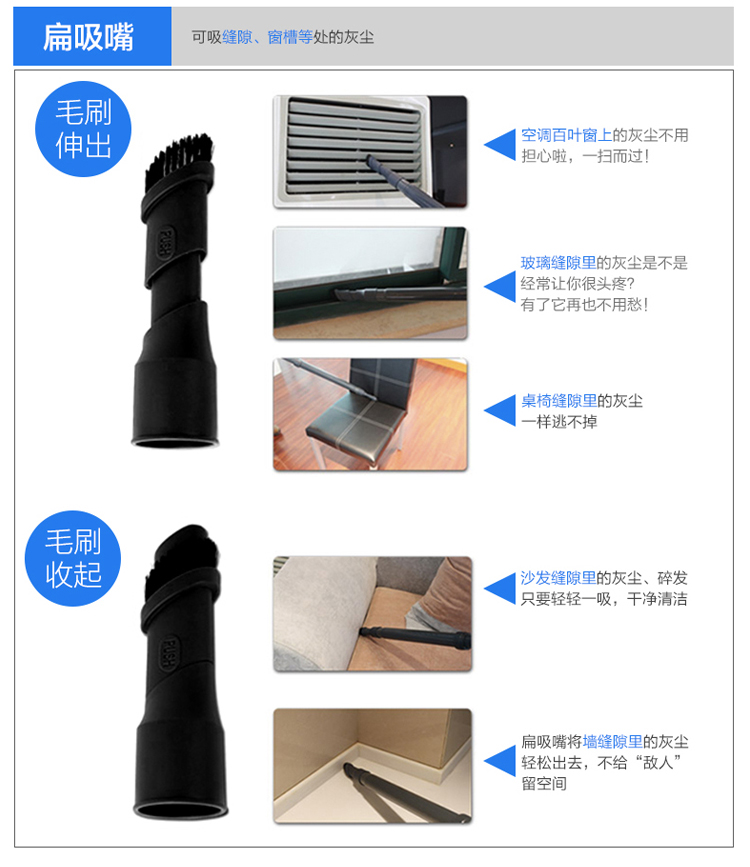 扁吸嘴

可吸缝隙、窗槽等处的灰尘

毛刷伸出

PUSH

空调百叶窗上的灰尘不用担心啦，一扫而过！

玻璃缝隙里的灰尘是不是经常让你很头疼？有了它再也不用愁！

桌椅缝隙里的灰尘一样逃不掉

毛刷收起

PUSH

沙发缝隙里的灰尘、碎发只要轻轻一吸，干净清洁

扁吸嘴将墙缝隙里的灰尘轻松出去，不给“敌人”留空间