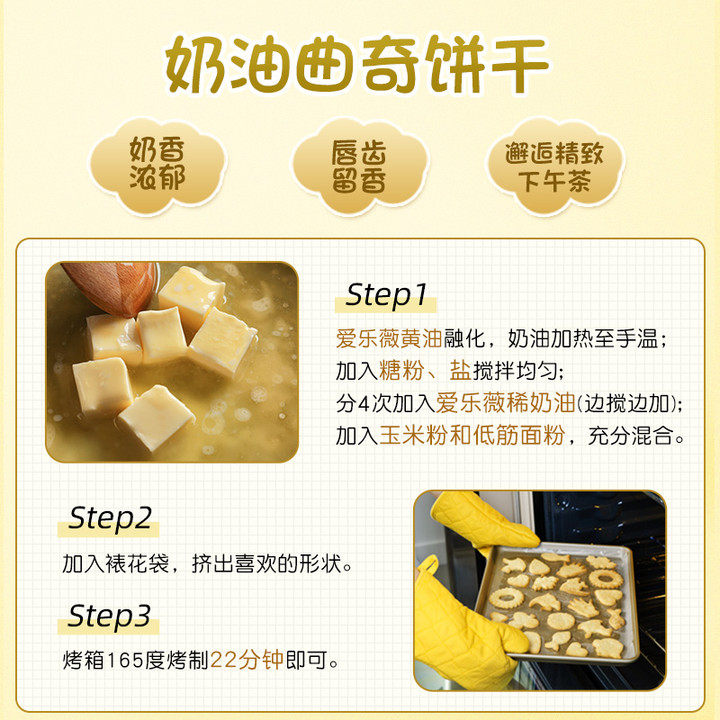 奶油曲奇饼干

奶香浓郁

唇齿留香

邂逅精致下午茶

Step1

爱乐薇黄油融化，奶油加热至手温；
加入糖粉、盐搅拌均匀；
分4次加入爱乐薇稀奶油(边搅边加)；
加入玉米粉和低筋面粉，充分混合。

Step2

加入裱花袋，挤出喜欢的形状。

Step3

烤箱165度烤制22分钟即可。