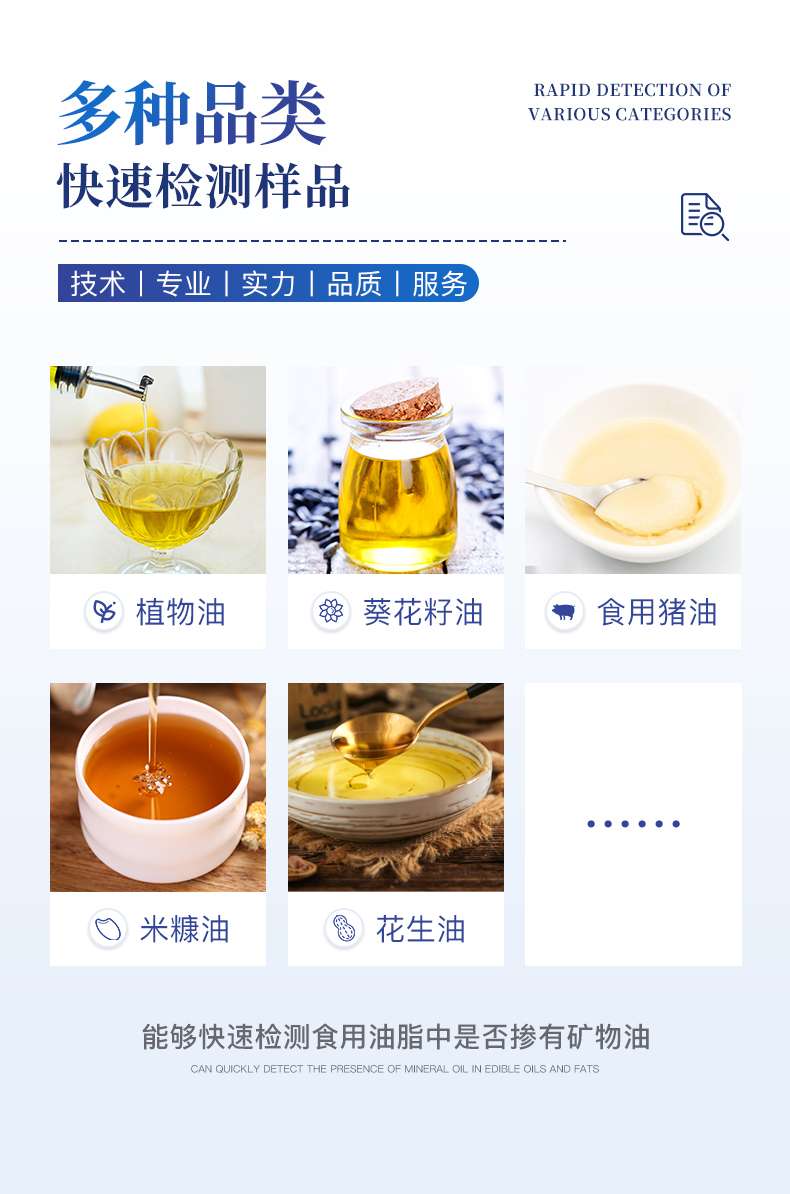 多种品类
快速检测样品

RAPID DETECTION OF
VARIOUS CATEGORIES

技术 | 专业 | 实力 | 品质 | 服务

植物油

葵花籽油

食用猪油

米糠油

花生油

......

能够快速检测食用油脂中是否掺有矿物油

CAN QUICKLY DETECT THE PRESENCE OF MINERAL OIL IN EDIBLE OILS AND FATS