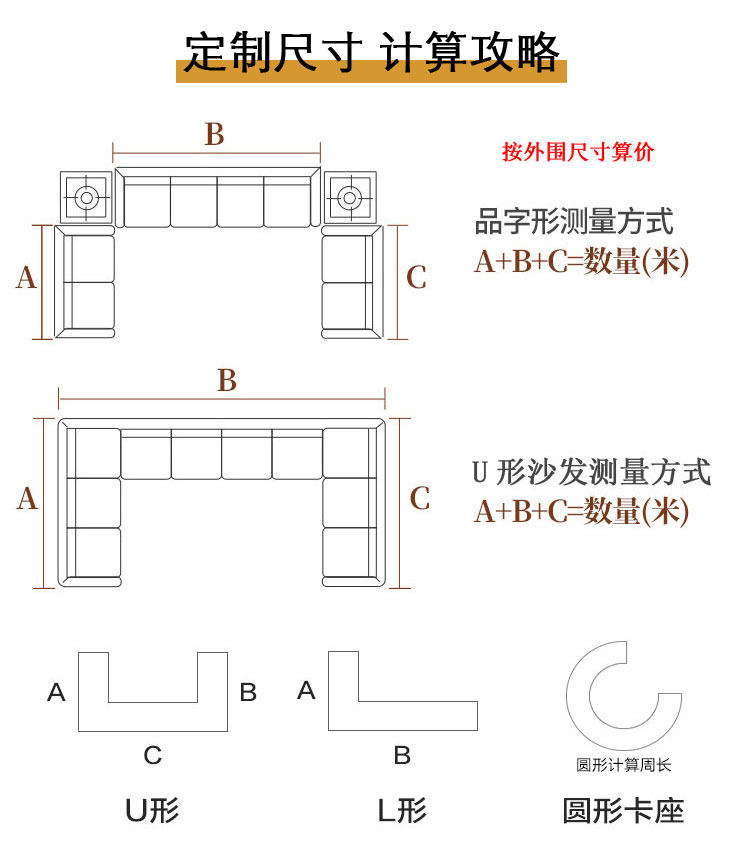 定制尺寸 计算攻略

B

按外围尺寸算价

A

C

品字形测量方式
A+B+C=数量(米)

B

A

C

U 形沙发测量方式
A+B+C=数量(米)

A

B

C

U形

A

B

L形

圆形计算周长

圆形卡座