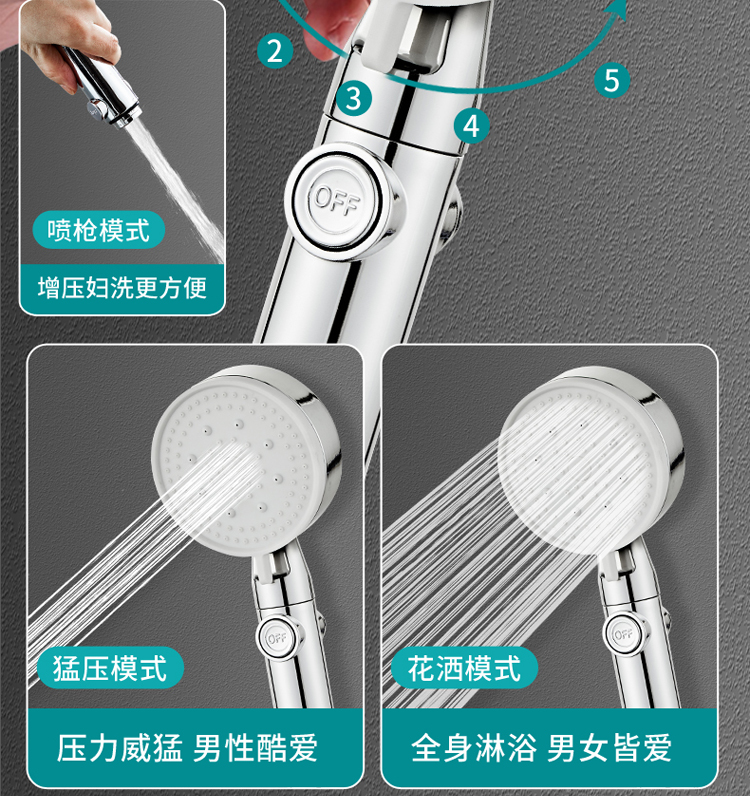 2

3

4

5

OFF

喷枪模式

增压妇洗更方便

OFF

猛压模式

压力威猛 男性酷爱

OFF

花洒模式

全身淋浴 男女皆爱