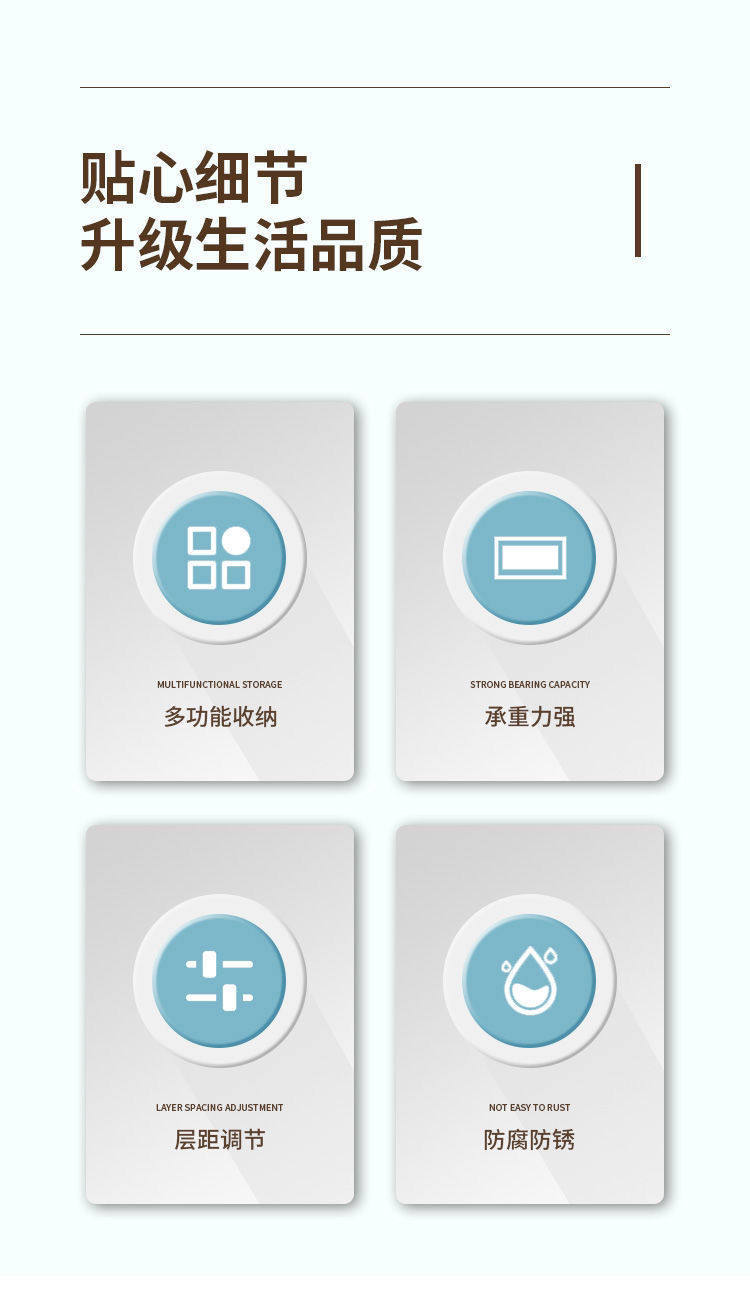 贴心细节
升级生活品质

MULTIFUNCTIONAL STORAGE
多功能收纳

STRONG BEARING CAPACITY
承重力强

LAYER SPACING ADJUSTMENT
层距调节

NOT EASY TO RUST
防腐防锈