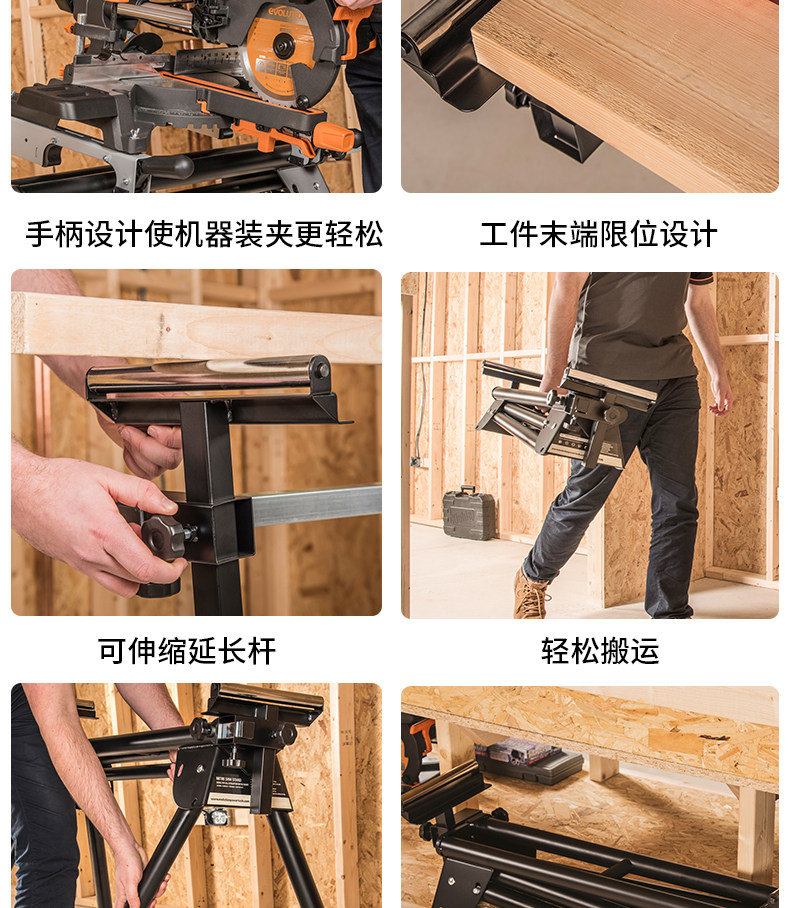 EVOLUTION

手柄设计使机器装夹更轻松

工件末端限位设计

可伸缩延长杆

轻松搬运

MITRE SAW STAND