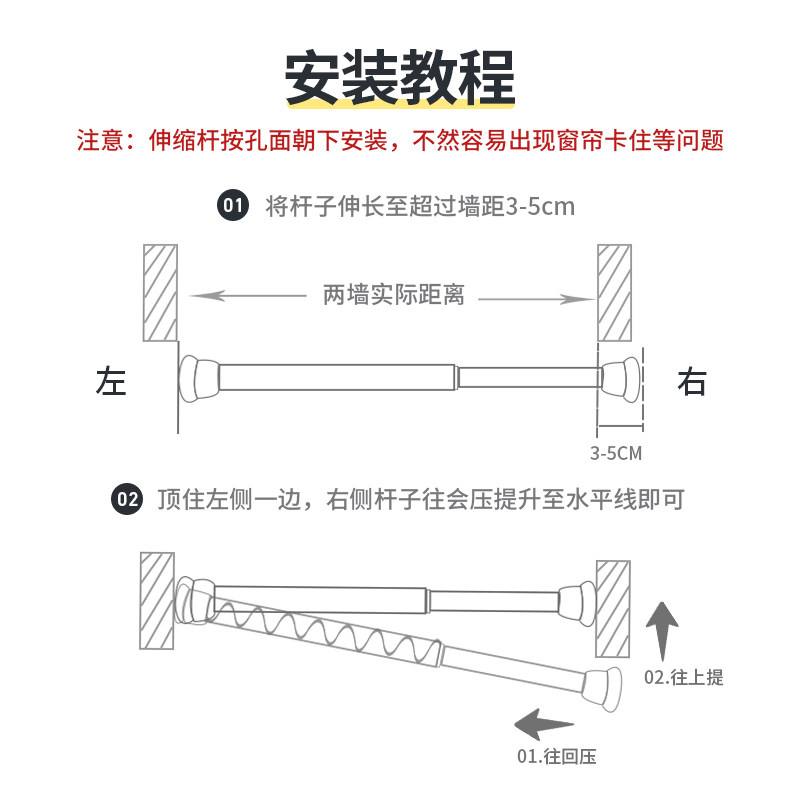 安装教程

注意：伸缩杆按孔面朝下安装，不然容易出现窗帘卡住等问题

01 将杆子伸长至超过墙距3-5cm

两墙实际距离

左

右

3-5CM

02 顶住左侧一边，右侧杆子往会压提升至水平线即可

02.往上提

01.往回压