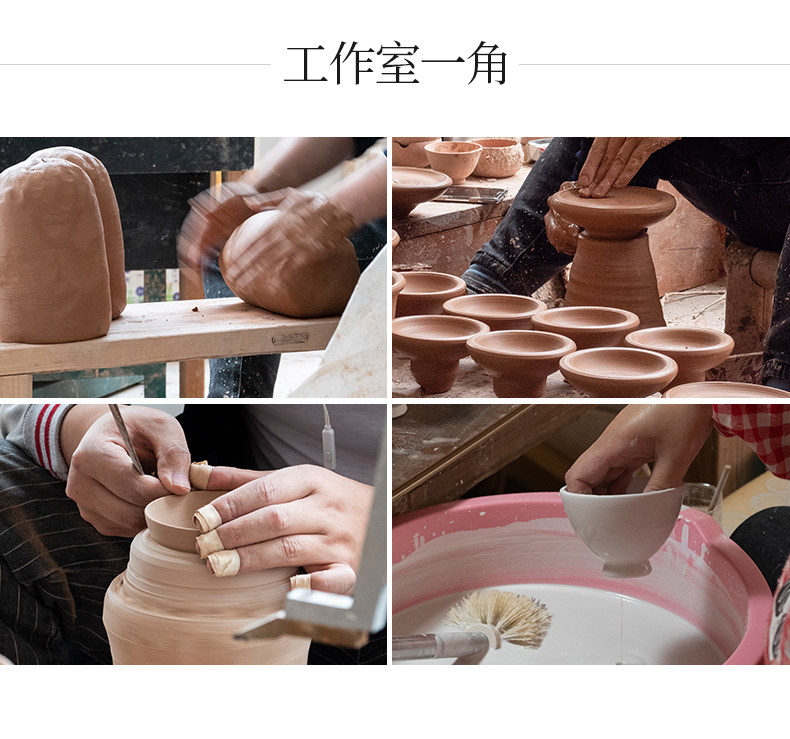 工作室一角