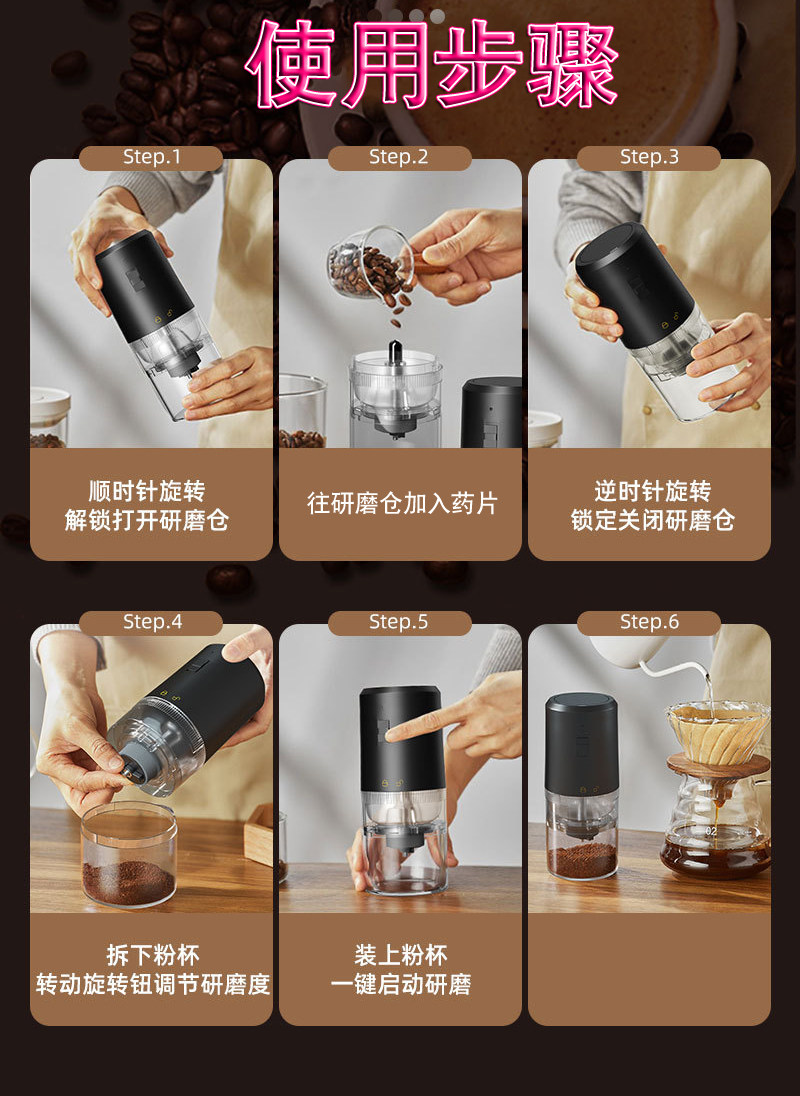 使用步骤

Step.1

顺时针旋转
解锁打开研磨仓

Step.2

往研磨仓加入药片

Step.3

逆时针旋转
锁定关闭研磨仓

Step.4

拆下粉杯
转动旋转钮调节研磨度

Step.5

装上粉杯
一键启动研磨

Step.6