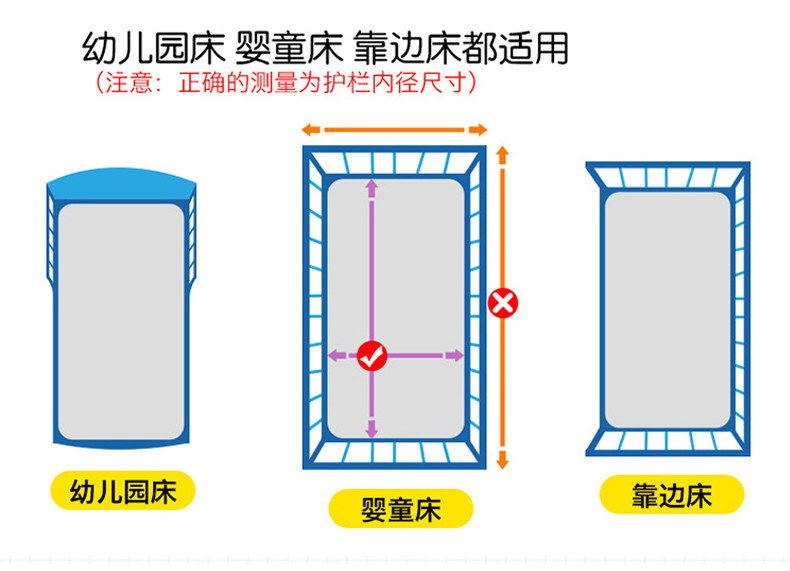 幼儿园床 婴童床 靠边床都适用
（注意：正确的测量为护栏内径尺寸）

幼儿园床

婴童床

靠边床