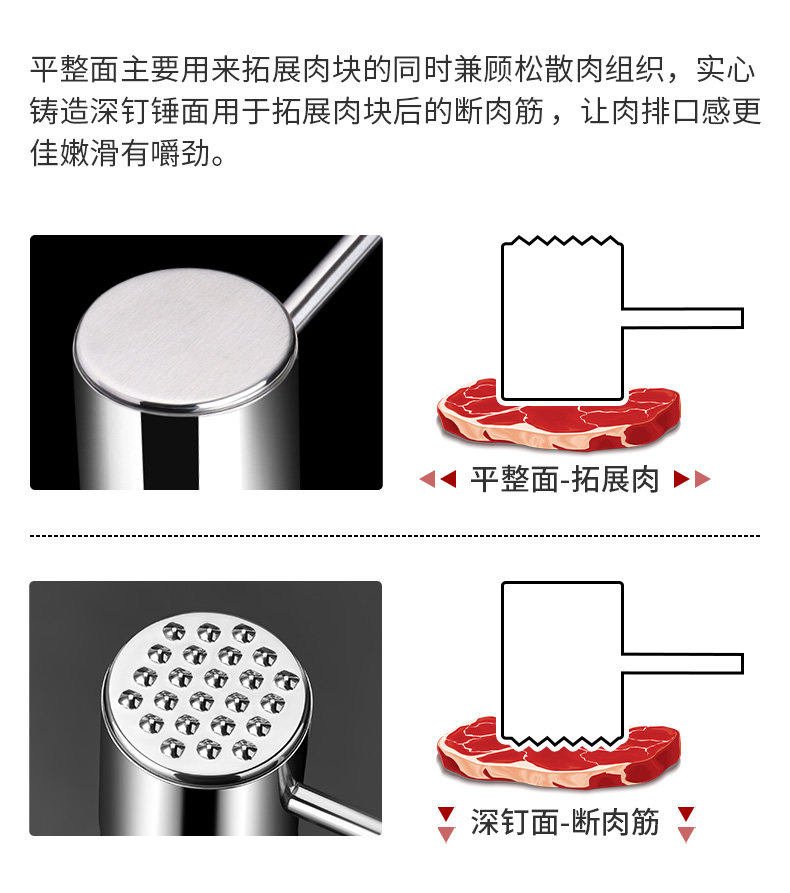 平整面主要用来拓展肉块的同时兼顾松散肉组织，实心铸造深钉锤面用于拓展肉块后的断肉筋，让肉排口感更佳嫩滑有嚼劲。

平整面-拓展肉

深钉面-断肉筋