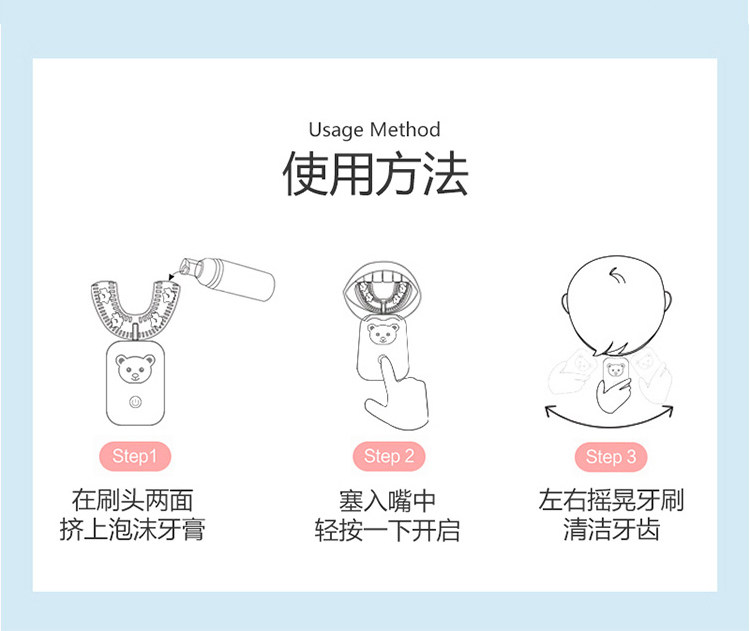 Usage Method
使用方法

Step1
在刷头两面
挤上泡沫牙膏

Step 2
塞入嘴中
轻按一下开启

Step 3
左右摇晃牙刷
清洁牙齿