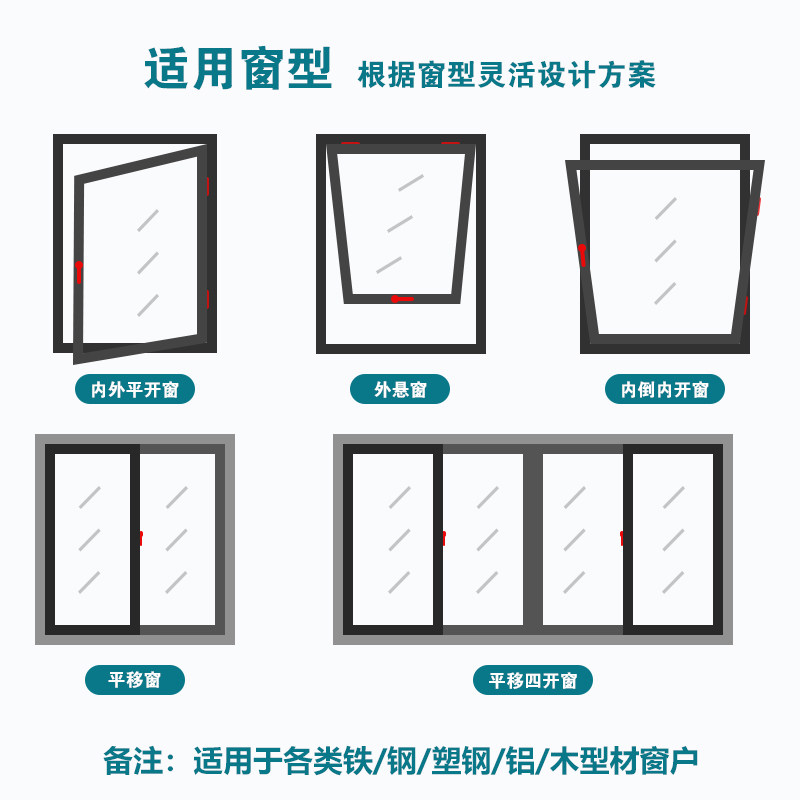 适用窗型 根据窗型灵活设计方案

内外平开窗

外悬窗

内倒内开窗

平移窗

平移四开窗

备注：适用于各类铁/钢/塑钢/铝/木型材窗户