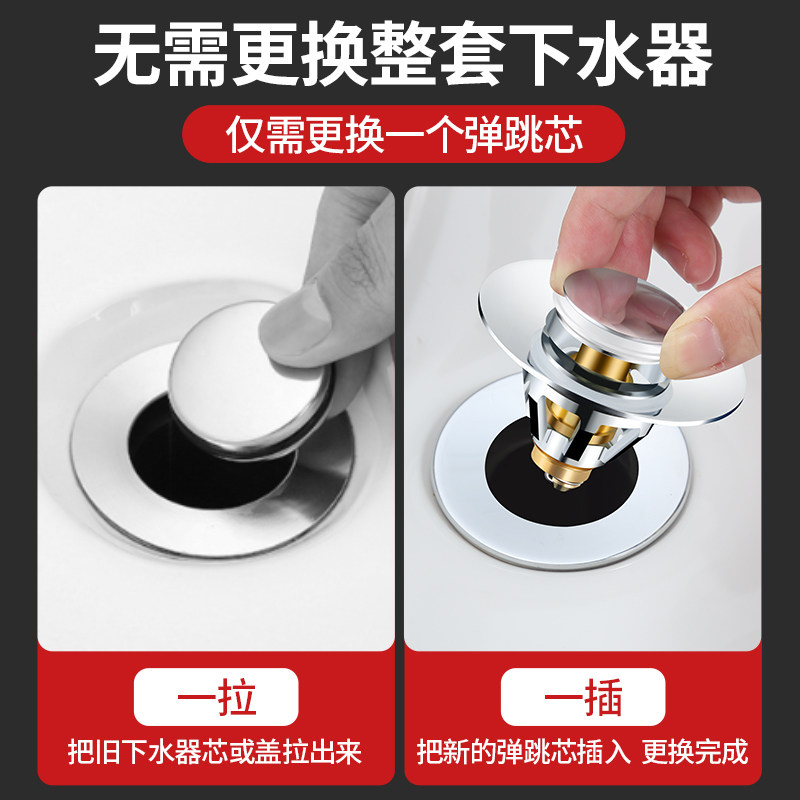 无需更换整套下水器

仅需更换一个弹跳芯

一拉

把旧下水器芯或盖拉出来

一插

把新的弹跳芯插入 更换完成