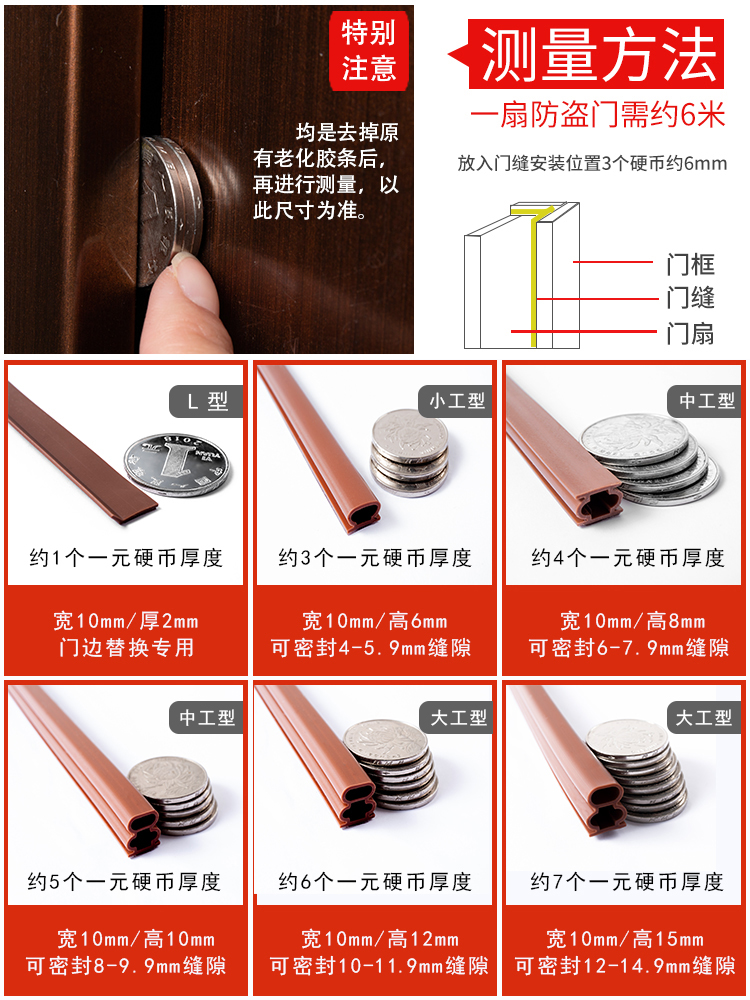 特别注意

均是去掉原有老化胶条后，再进行测量，以此尺寸为准。

测量方法

一扇防盗门需约6米

放入门缝安装位置3个硬币约6mm

门框
门缝
门扇

L 型

约1个一元硬币厚度

宽10mm/厚2mm
门边替换专用

小工型

约3个一元硬币厚度

宽10mm/高6mm
可密封4-5.9mm缝隙

中工型

约4个一元硬币厚度

宽10mm/高8mm
可密封6-7.9mm缝隙

中工型

约5个一元硬币厚度

宽10mm/高10mm
可密封8-9.9mm缝隙

大工型

约6个一元硬币厚度

宽10mm/高12mm
可密封10-11.9mm缝隙

大工型

约7个一元硬币厚度

宽10mm/高15mm
可密封12-14.9mm缝隙