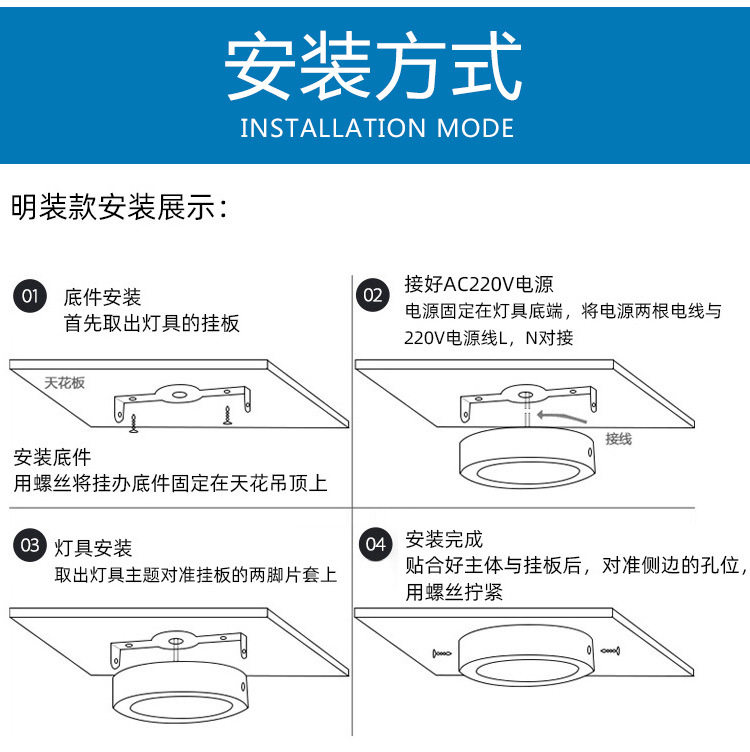 安装方式
INSTALLATION MODE

明装款安装展示：

01 底件安装
首先取出灯具的挂板

天花板

安装底件
用螺丝将挂办底件固定在天花吊顶上

02 接好AC220V电源
电源固定在灯具底端，将电源两根电线与220V电源线L，N对接

接线

03 灯具安装
取出灯具主题对准挂板的两脚片套上

04 安装完成
贴合好主体与挂板后，对准侧边的孔位，用螺丝拧紧