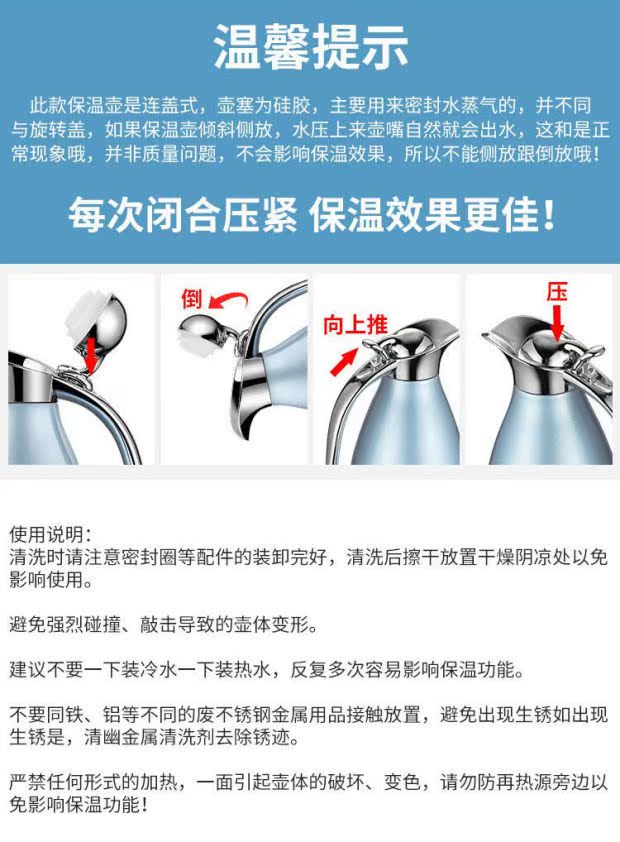 温馨提示

此款保温壶是连盖式，壶塞为硅胶，主要用来密封水蒸气的，并不同与旋转盖，如果保温壶倾斜侧放，水压上来壶嘴自然就会出水，这和是正常现象哦，并非质量问题，不会影响保温效果，所以不能侧放跟倒放哦！

每次闭合压紧 保温效果更佳！

倒

向上推

压

使用说明：
清洗时请注意密封圈等配件的装卸完好，清洗后擦干放置干燥阴凉处以免影响使用。

避免强烈碰撞、敲击导致的壶体变形。

建议不要一下装冷水一下装热水，反复多次容易影响保温功能。

不要同铁、铝等不同的废不锈钢金属用品接触放置，避免出现生锈如出现生锈是，清幽金属清洗剂去除锈迹。

严禁任何形式的加热，一面引起壶体的破坏、变色，请勿防再热源旁边以免影响保温功能！