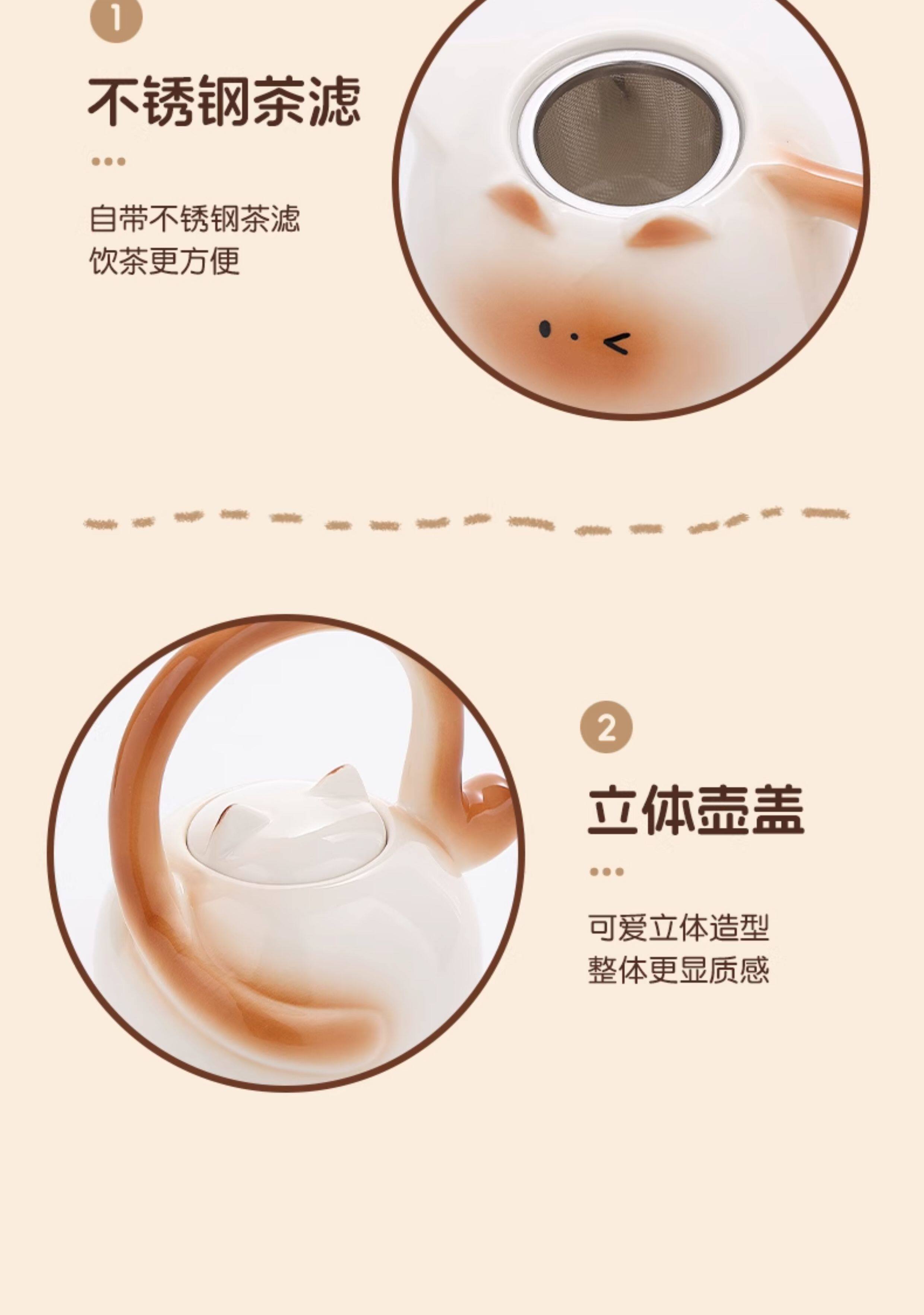 1

不锈钢茶滤

自带不锈钢茶滤
饮茶更方便

2

立体壶盖

可爱立体造型
整体更显质感