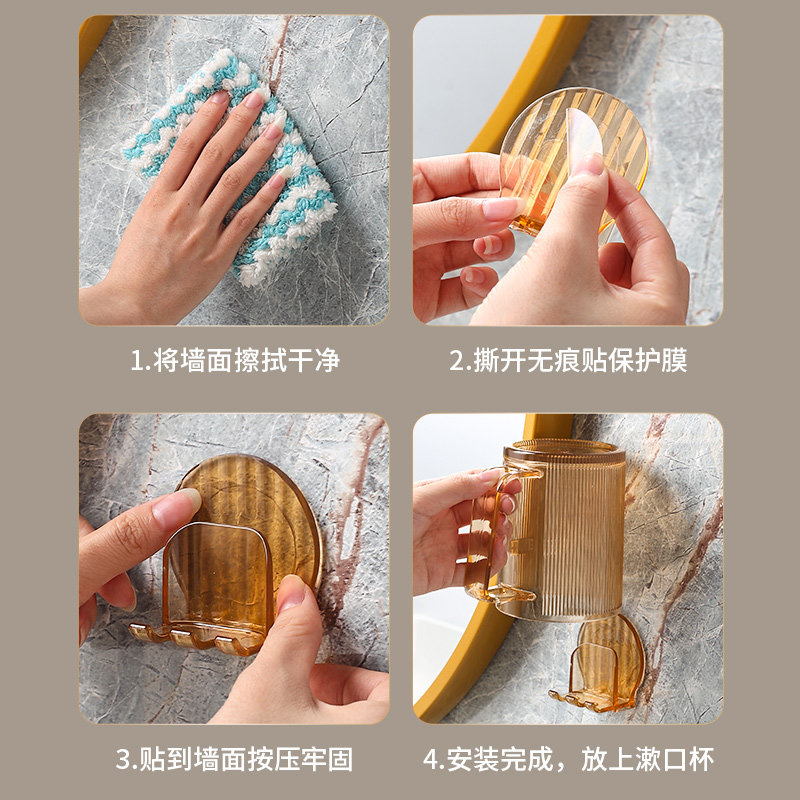 1.将墙面擦拭干净

2.撕开无痕贴保护膜

3.贴到墙面按压牢固

4.安装完成，放上漱口杯