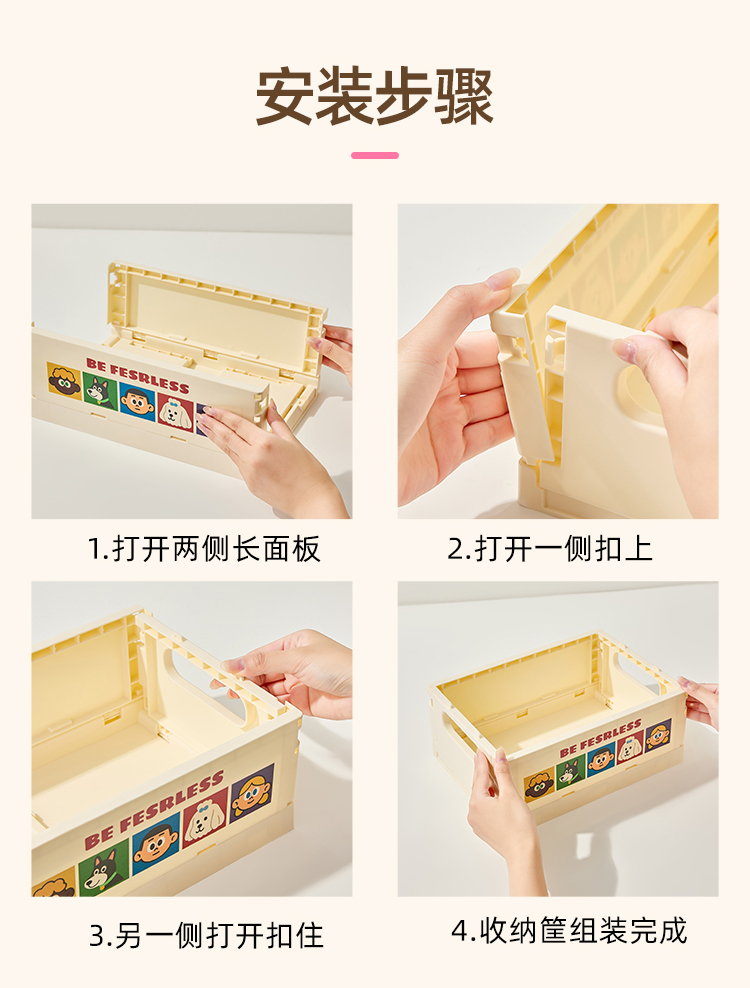 安装步骤

BE FESRLESS

1.打开两侧长面板

2.打开一侧扣上

BE FESRLESS

3.另一侧打开扣住

BE FESRLESS

4.收纳筐组装完成