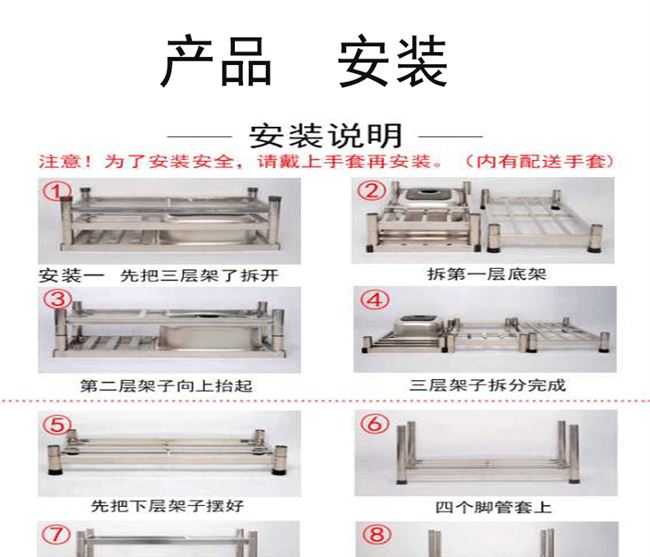 产品　安装

安装说明

注意！为了安装安全，请戴上手套再安装。（内有配送手套）

①

安装一　先把三层架了拆开

②

拆第一层底架

③

第二层架子向上抬起

④

三层架子拆分完成

⑤

先把下层架子摆好

⑥

四个脚管套上

⑦

⑧