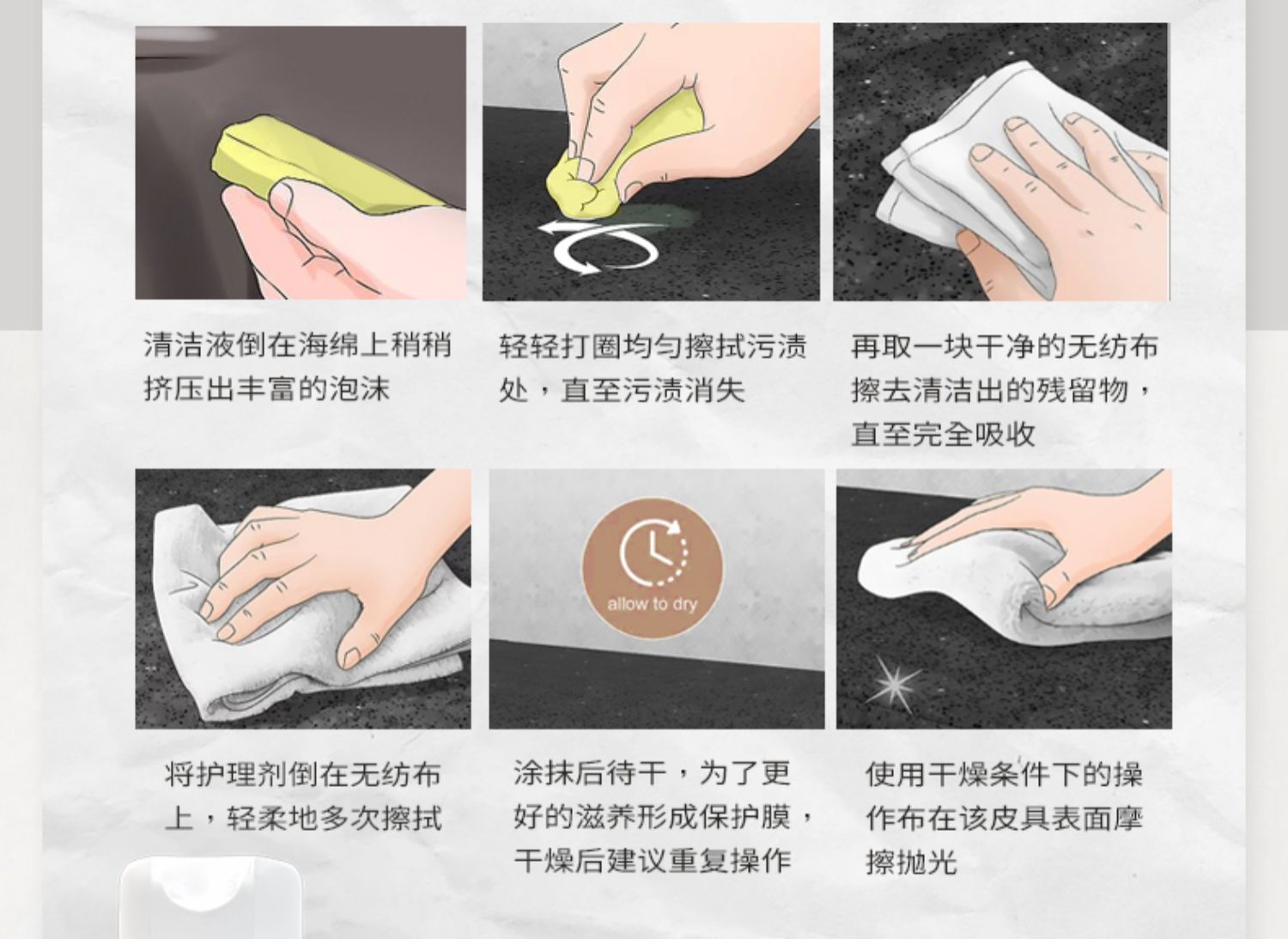 清洁液倒在海绵上稍稍挤压出丰富的泡沫

轻轻打圈均匀擦拭污渍处，直至污渍消失

再取一块干净的无纺布擦去清洁出的残留物，直至完全吸收

将护理剂倒在无纺布上，轻柔地多次擦拭

allow to dry

涂抹后待干，为了更好的滋养形成保护膜，干燥后建议重复操作

使用干燥条件下的操作布在该皮具表面摩擦抛光