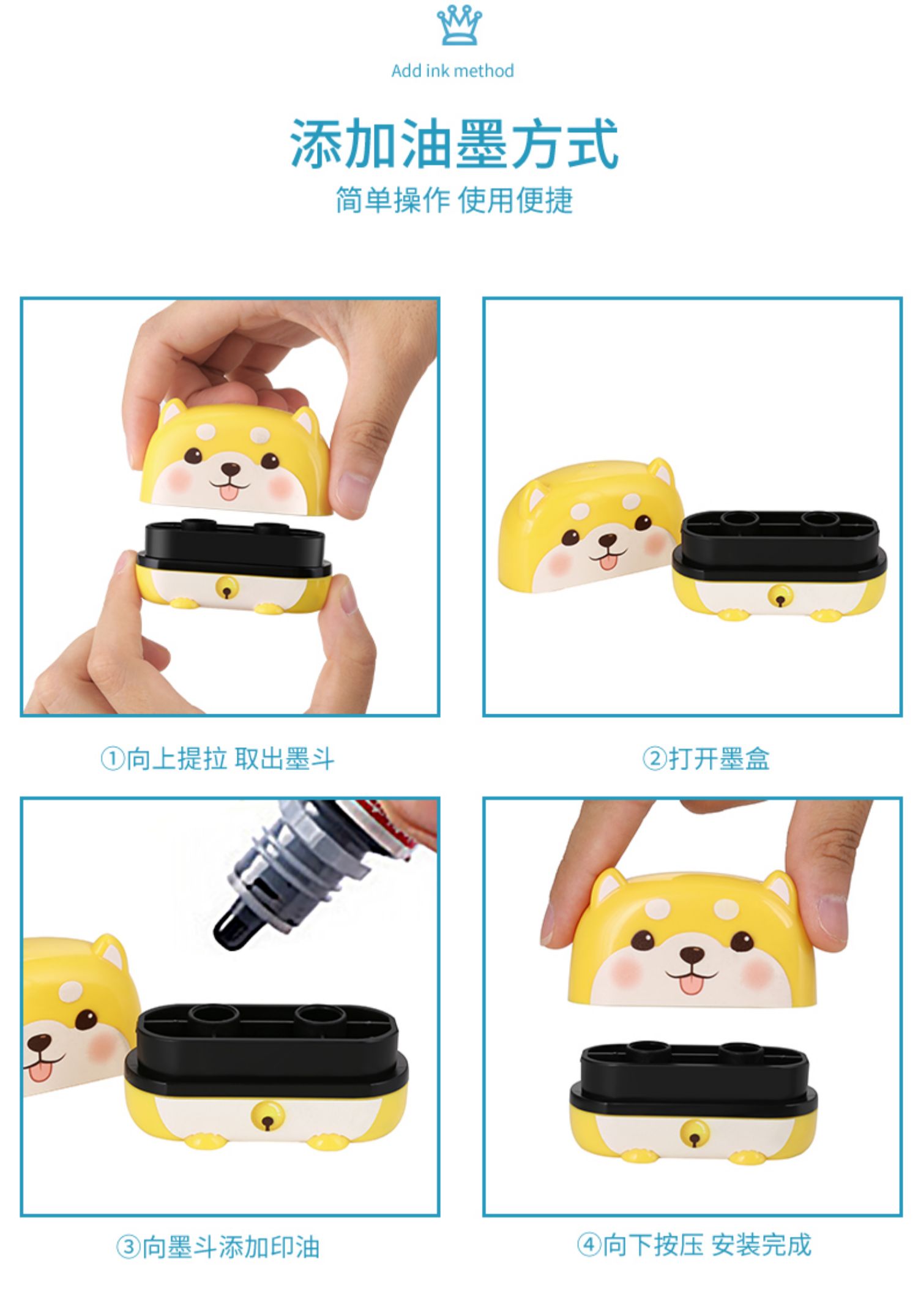 Add ink method

添加油墨方式

简单操作 使用便捷

①向上提拉 取出墨斗

②打开墨盒

③向墨斗添加印油

④向下按压 安装完成