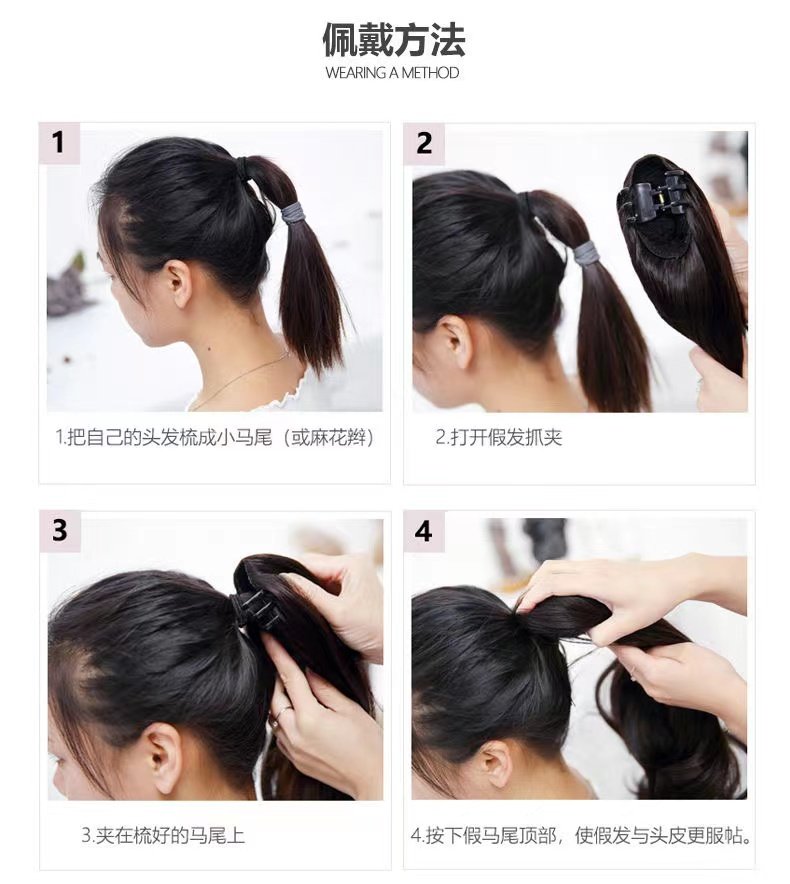 佩戴方法
WEARING A METHOD

1

1.把自己的头发梳成小马尾（或麻花辫）

2

2.打开假发抓夹

3

3.夹在梳好的马尾上

4

4.按下假马尾顶部，使假发与头皮更服帖。