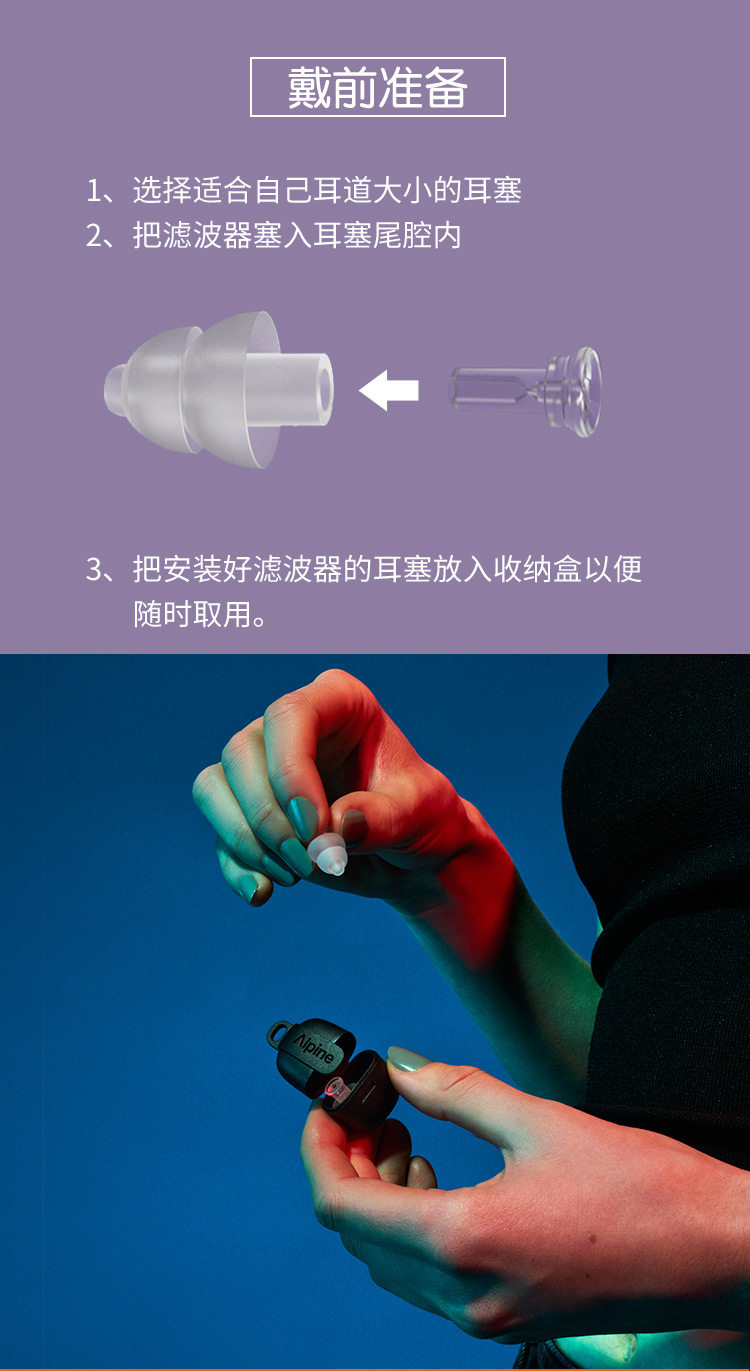 戴前准备

1、选择适合自己耳道大小的耳塞
2、把滤波器塞入耳塞尾腔内

3、把安装好滤波器的耳塞放入收纳盒以便随时取用。

Alpine