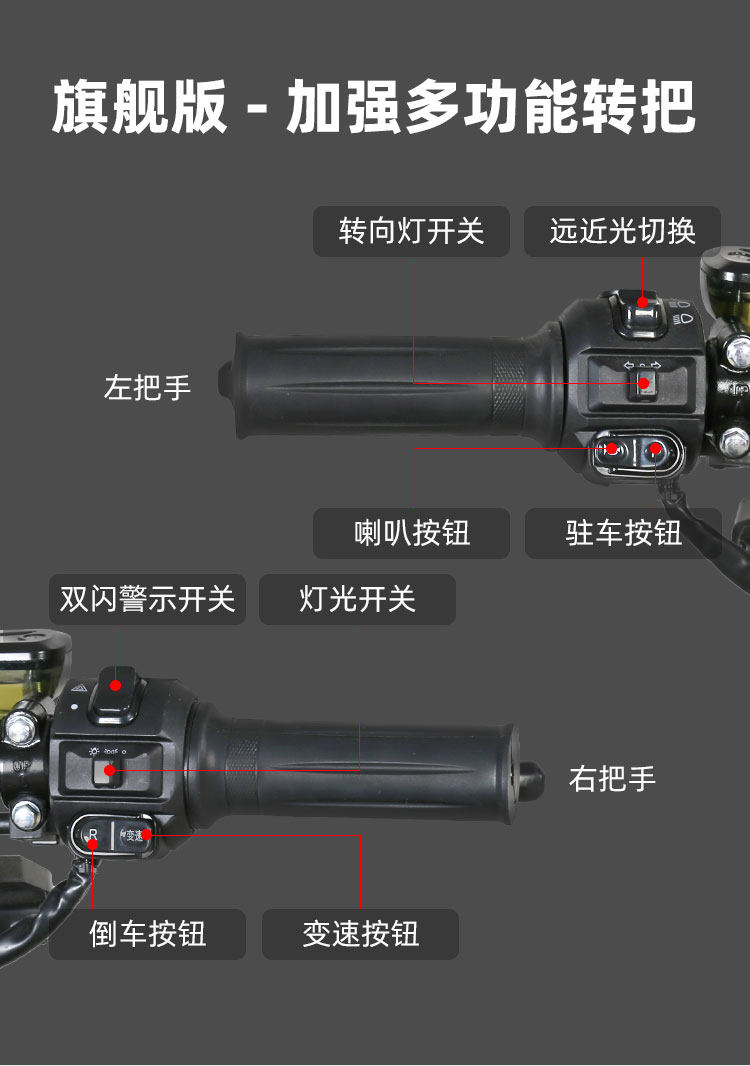 旗舰版 - 加强多功能转把

转向灯开关
远近光切换
左把手
喇叭按钮
驻车按钮

双闪警示开关
灯光开关
右把手
R
变速
倒车按钮
变速按钮