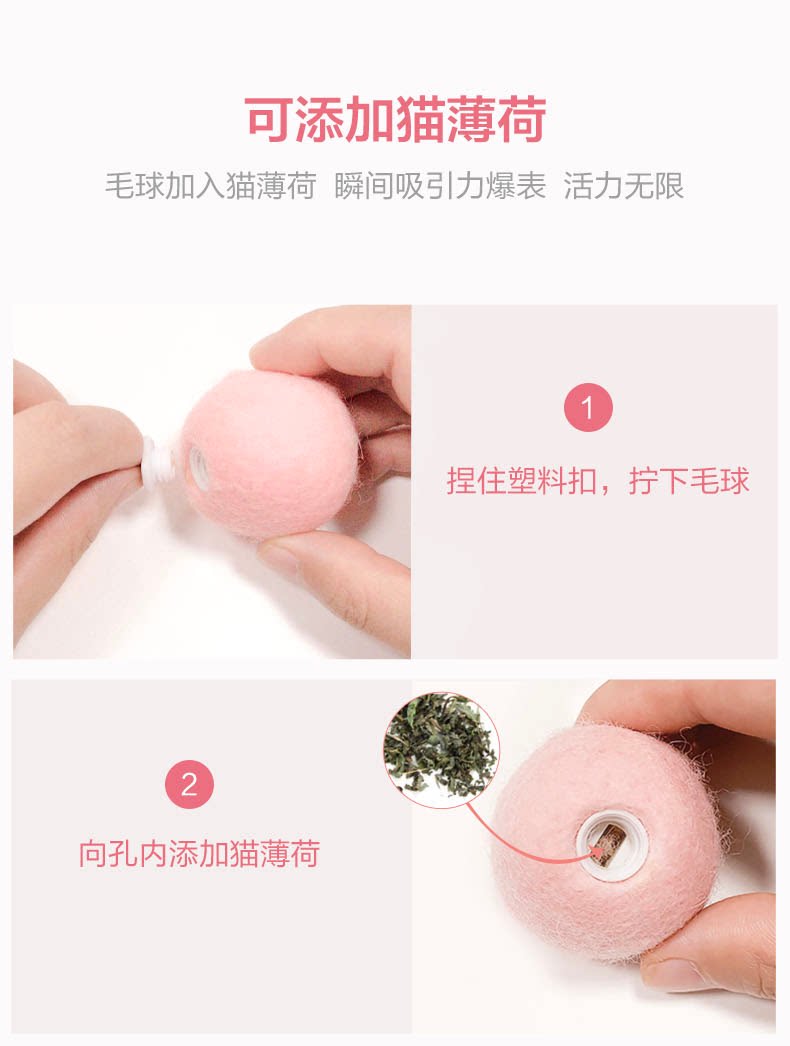 可添加猫薄荷

毛球加入猫薄荷 瞬间吸引力爆表 活力无限

1

捏住塑料扣，拧下毛球

2

向孔内添加猫薄荷