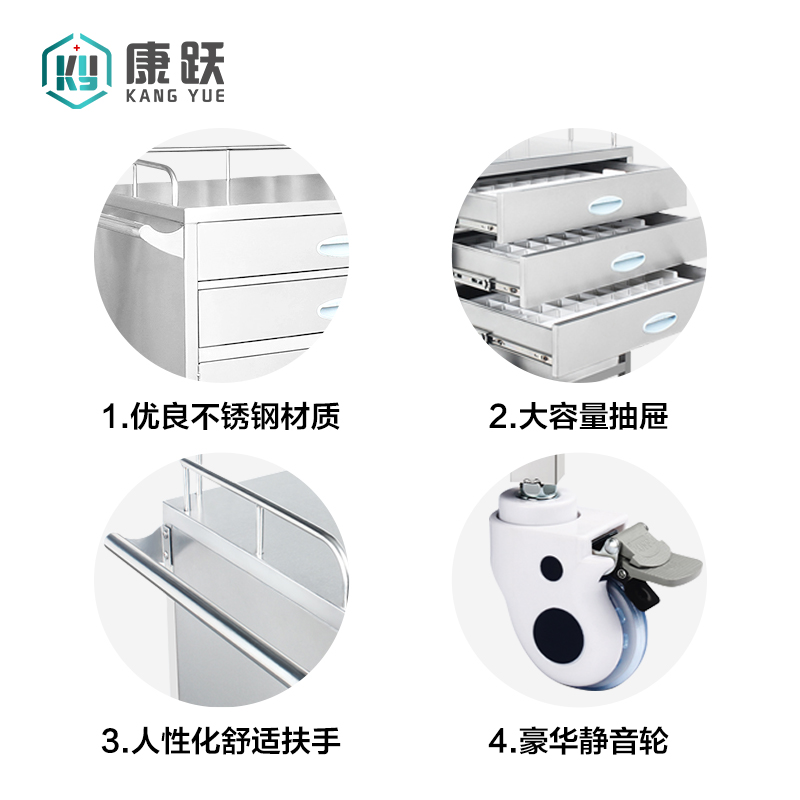 KY 康跃
KANG YUE

1.优良不锈钢材质

2.大容量抽屉

3.人性化舒适扶手

4.豪华静音轮