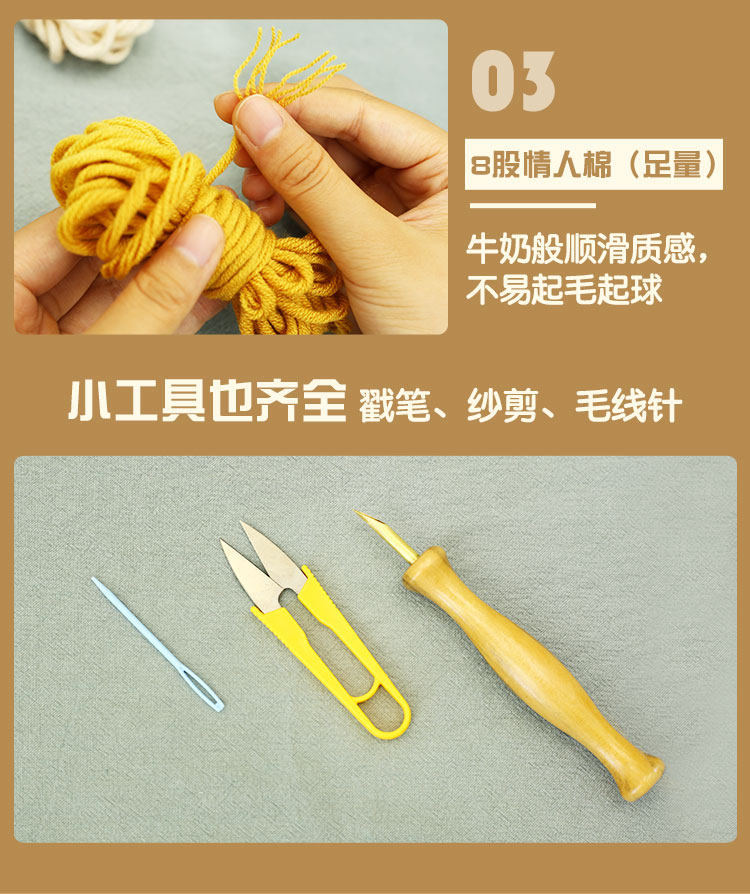 03

8股情人棉（足量）

牛奶般顺滑质感，不易起毛起球

小工具也齐全 戳笔、纱剪、毛线针