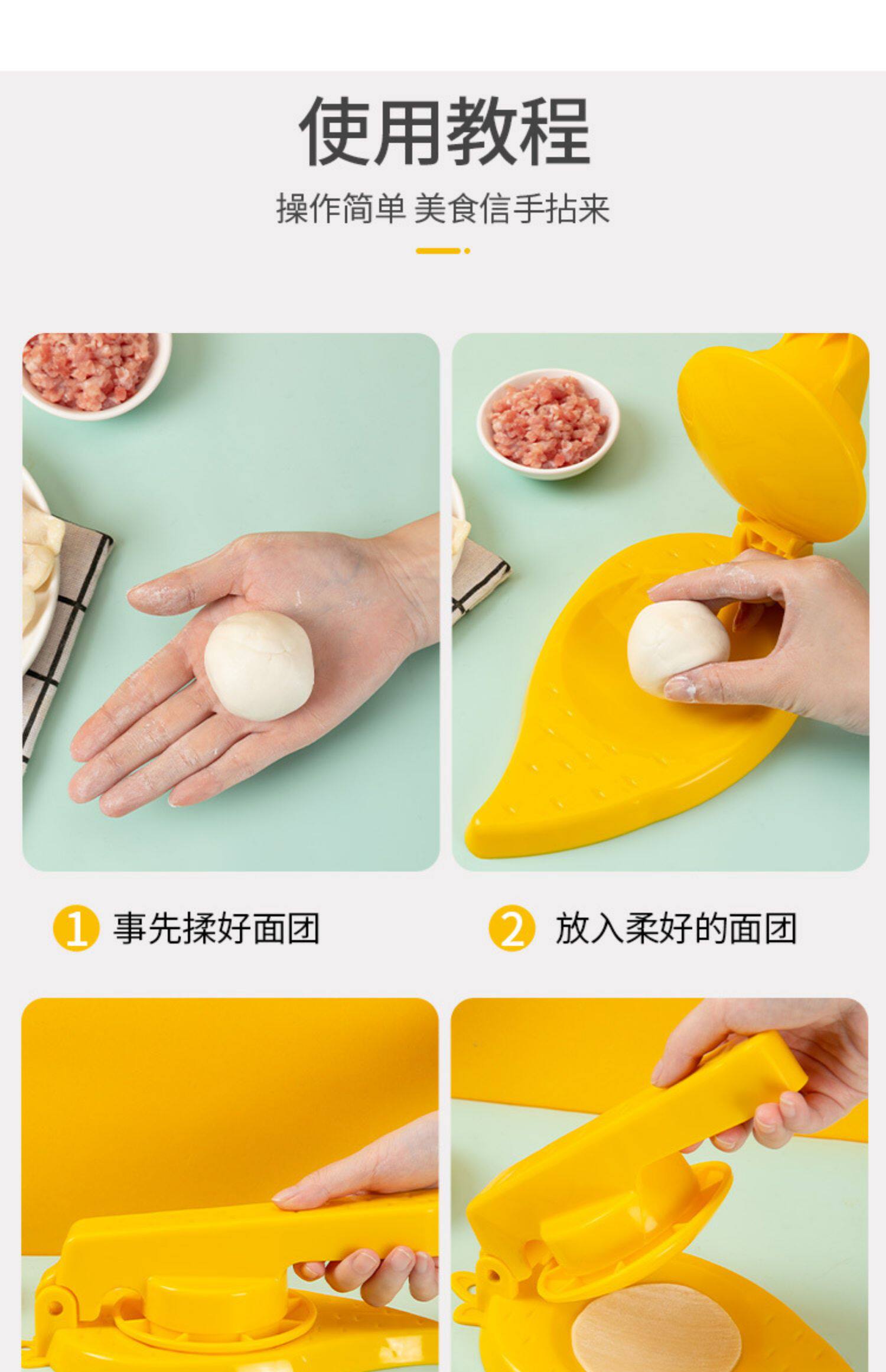 使用教程

操作简单 美食信手拈来

1 事先揉好面团

2 放入柔好的面团