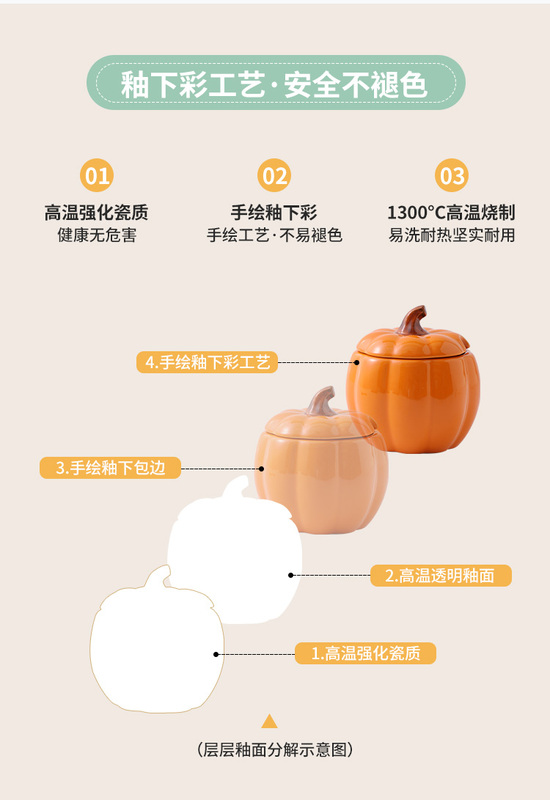 釉下彩工艺·安全不褪色

01
高温强化瓷质
健康无危害

02
手绘釉下彩
手绘工艺·不易褪色

03
1300°C高温烧制
易洗耐热坚实耐用

4.手绘釉下彩工艺

3.手绘釉下包边

2.高温透明釉面

1.高温强化瓷质

(层层釉面分解示意图)